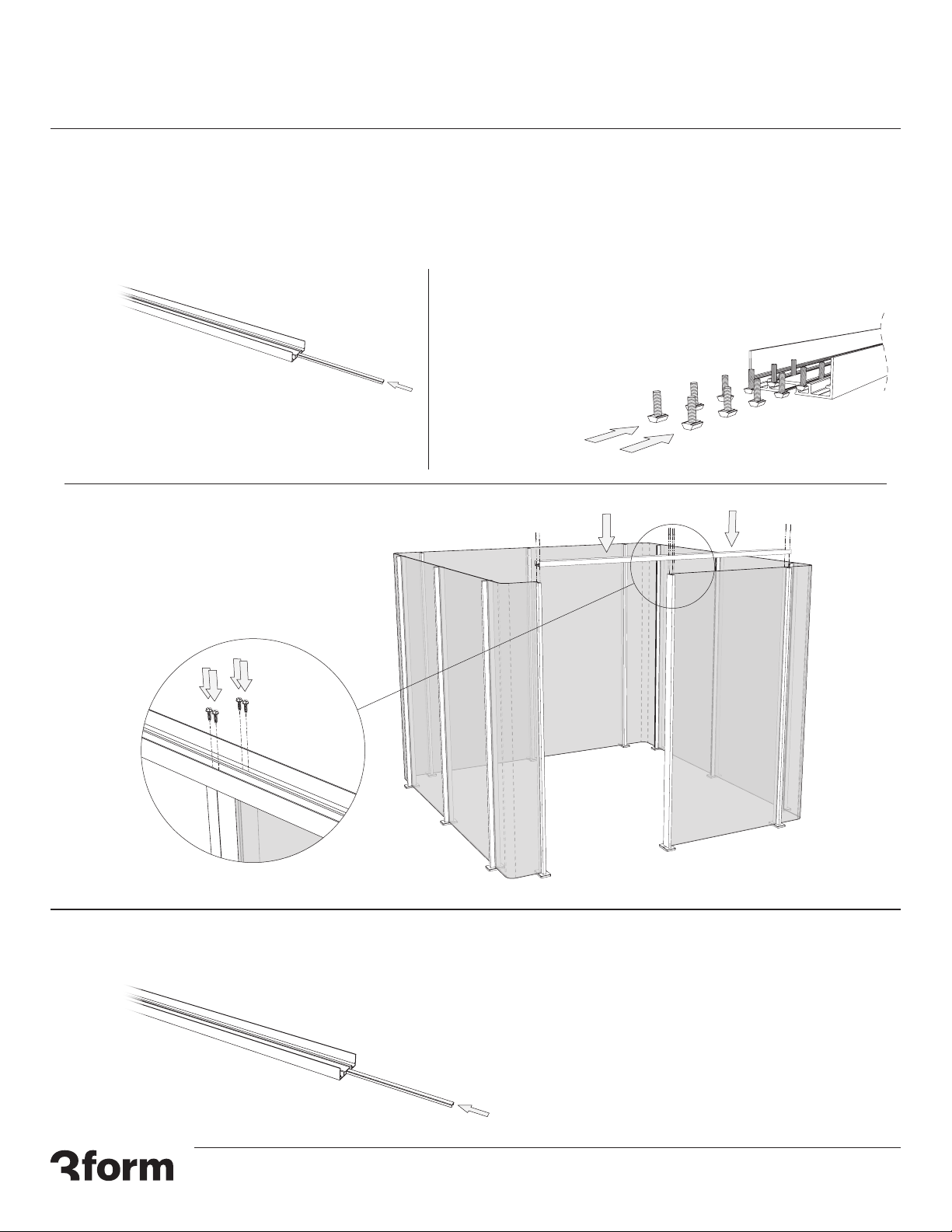 3form