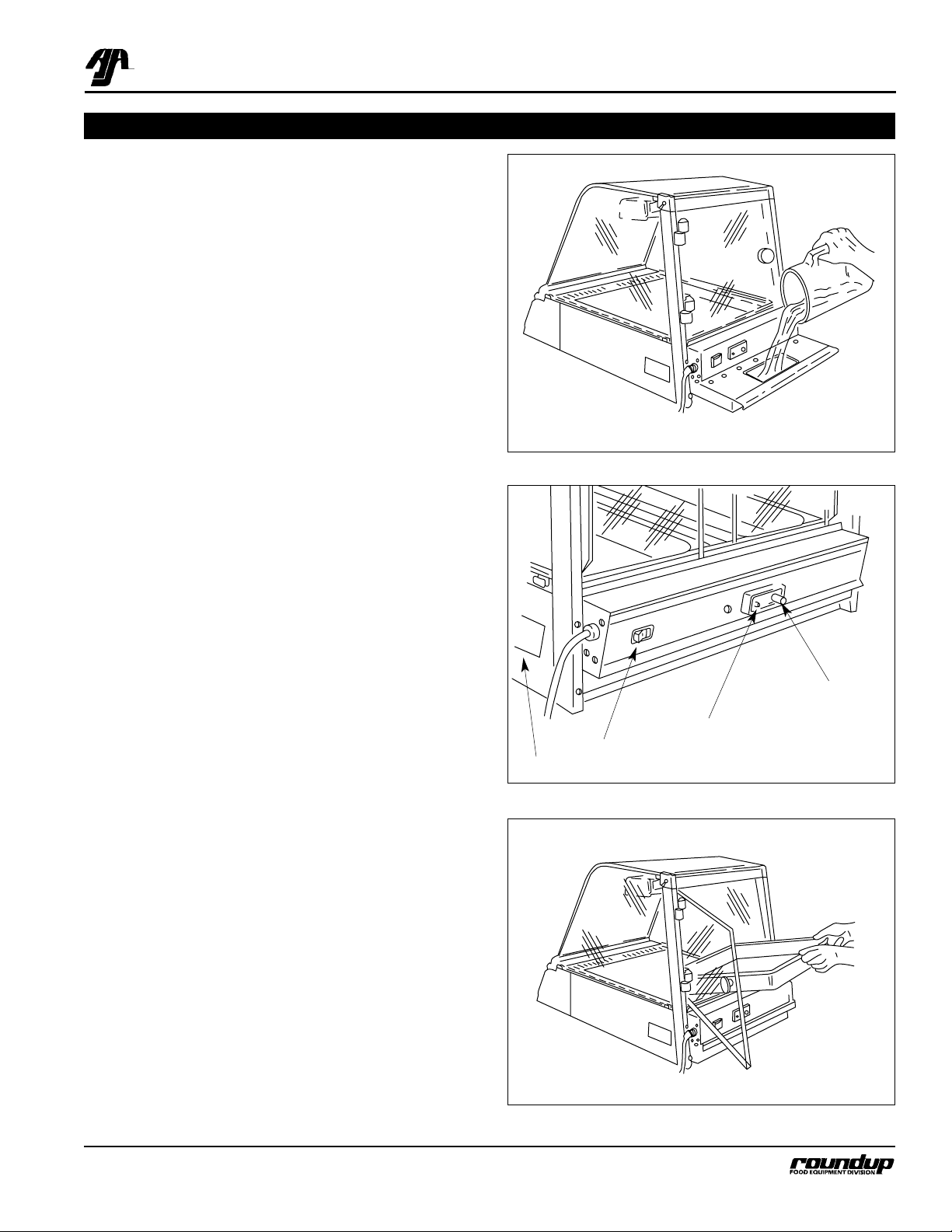 roundup
FOOD EQUIPMENT DIVISION