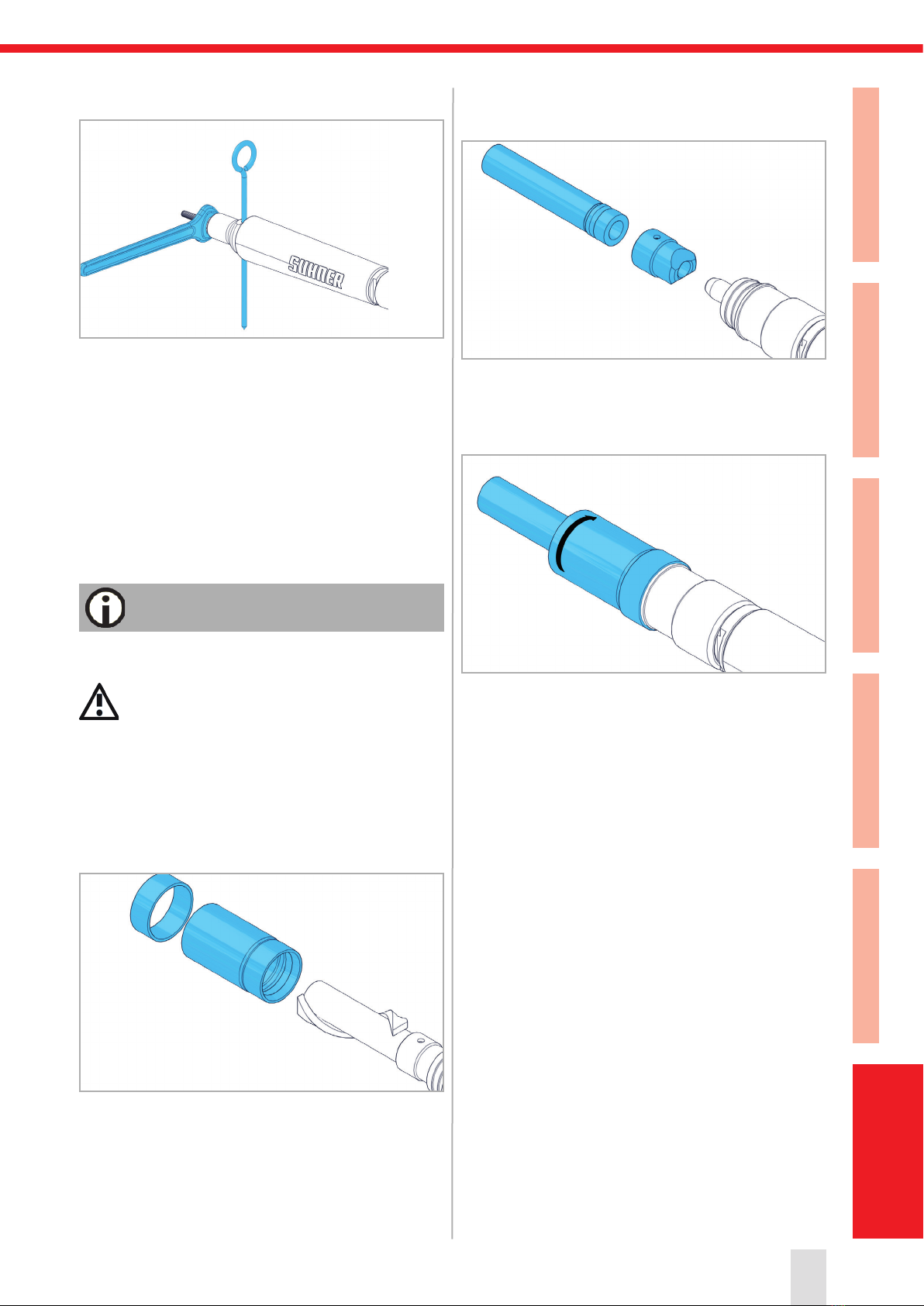 SUHNER