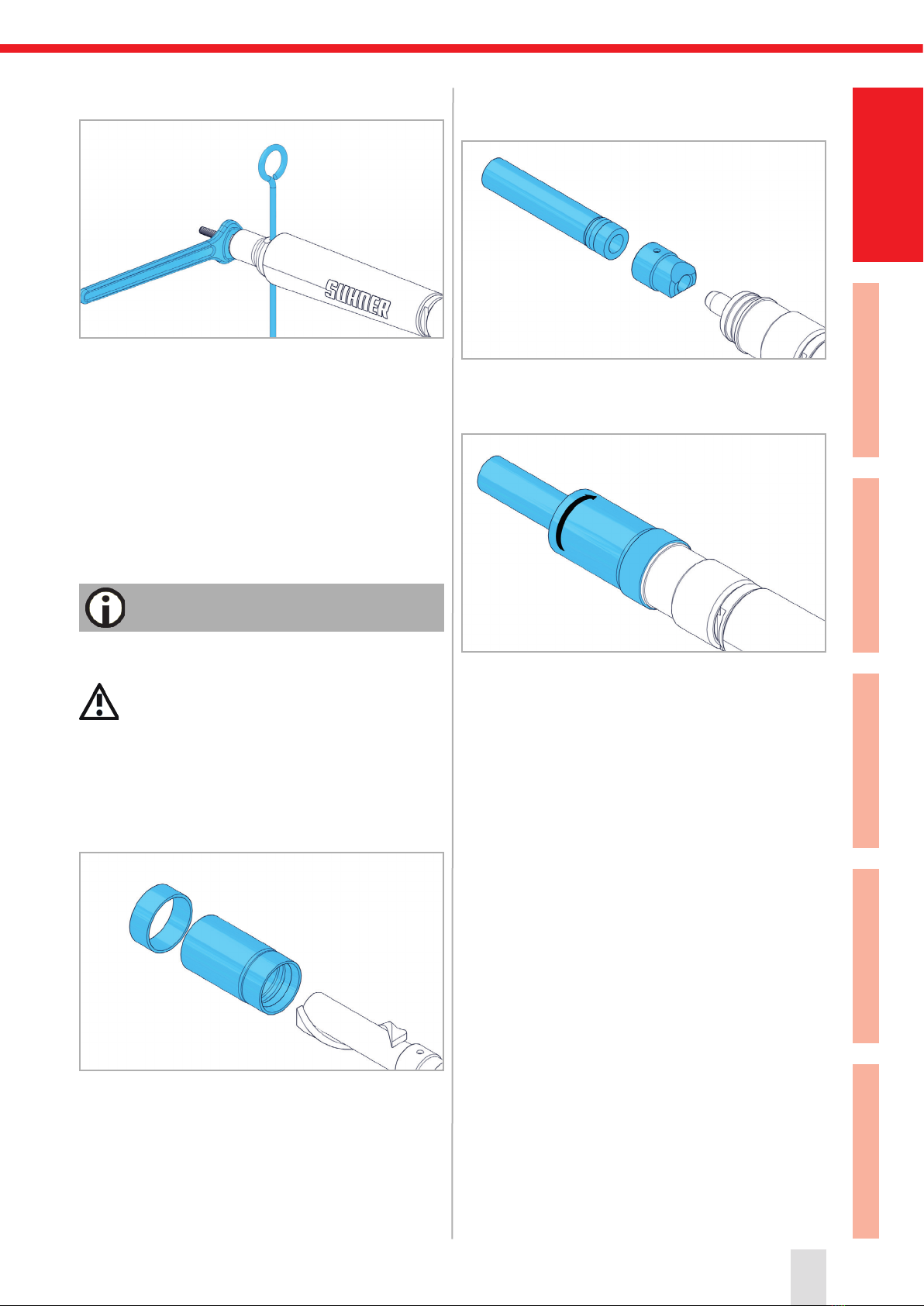 SUHNER