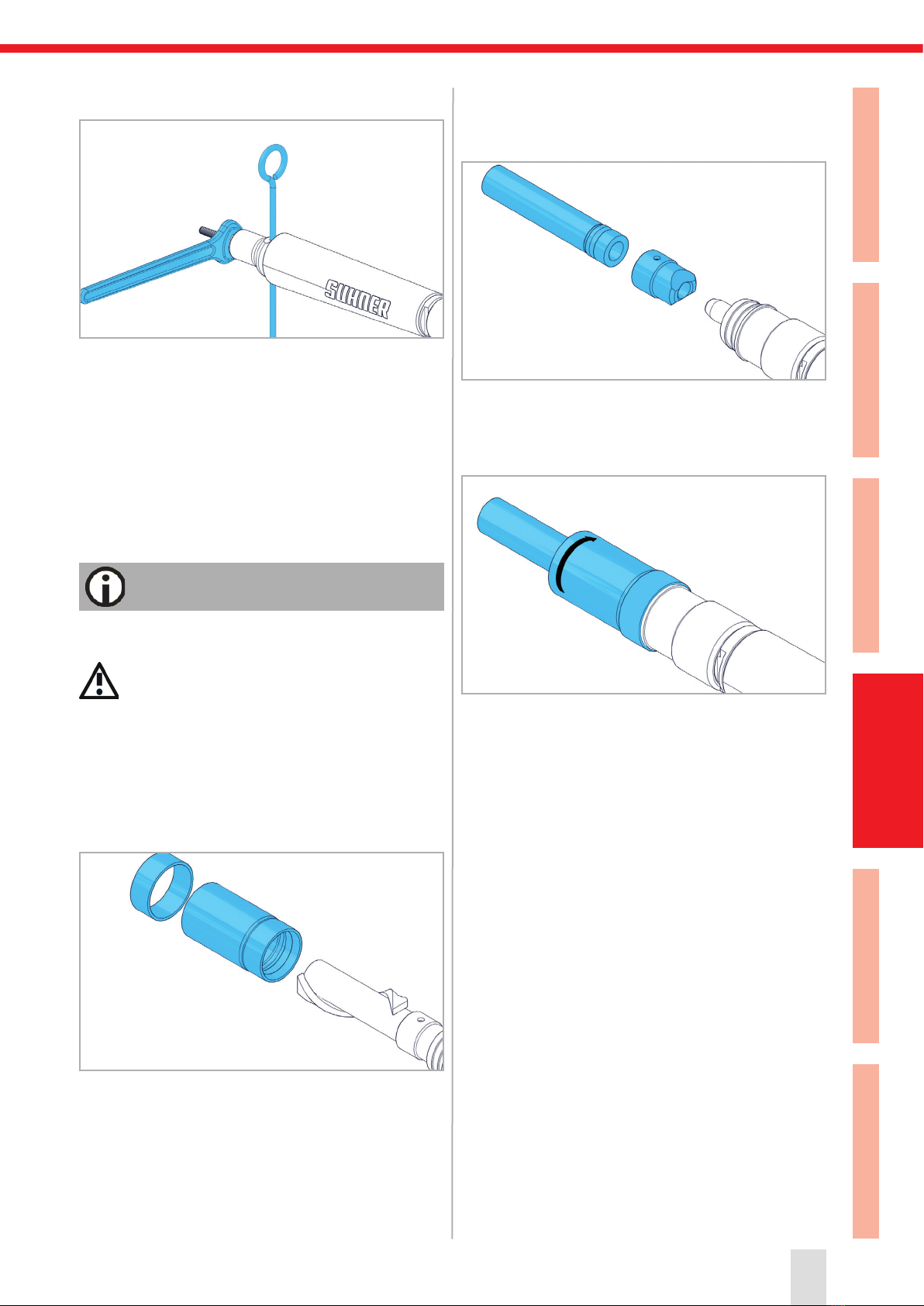 SUHNER