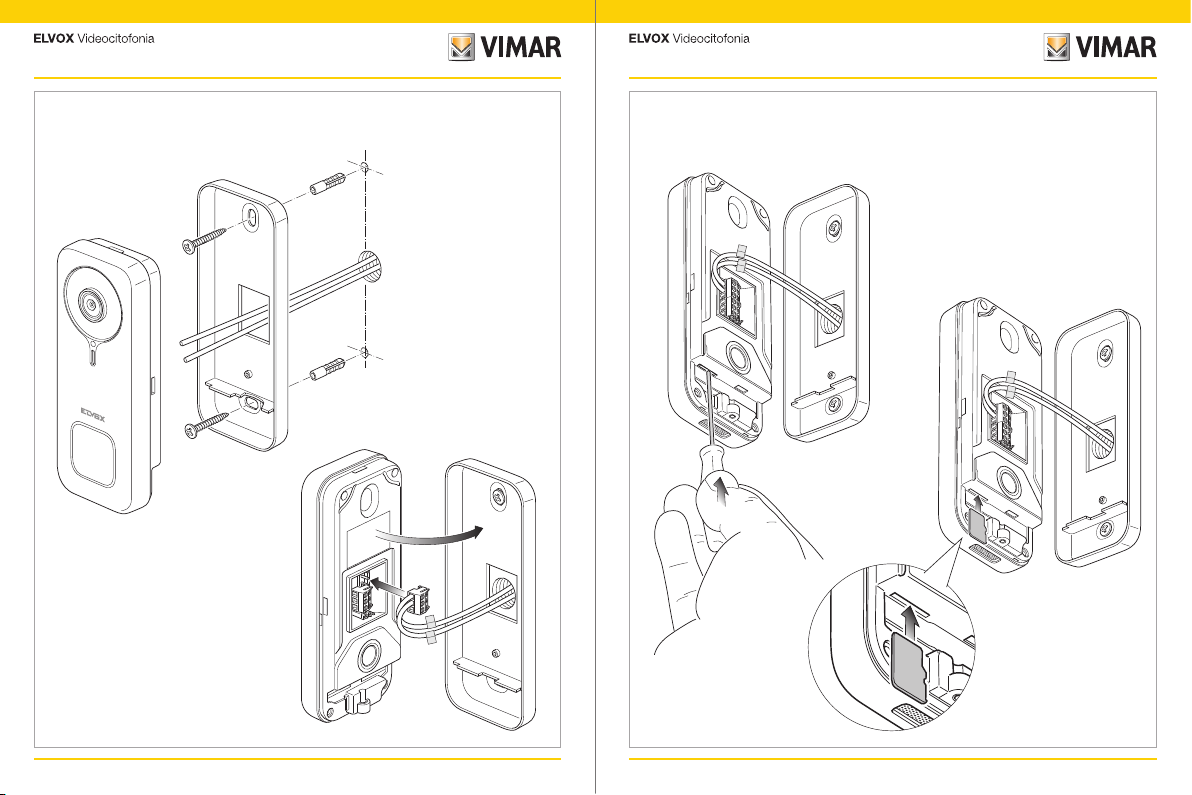 ELVOX Videocitofonia

VIMAR

ELVOX

ELVOX Videocitofonia

VIMAR