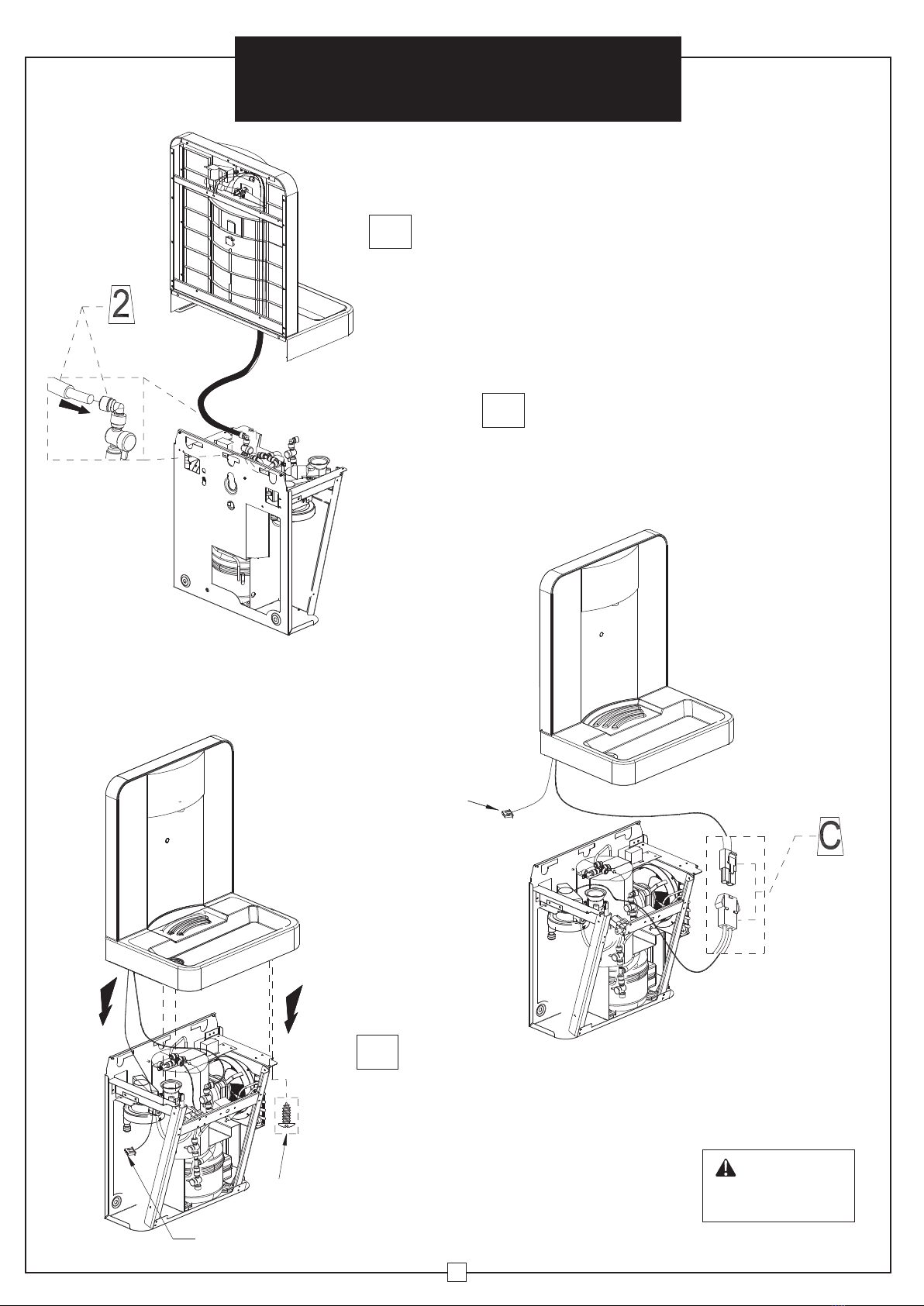 2

C