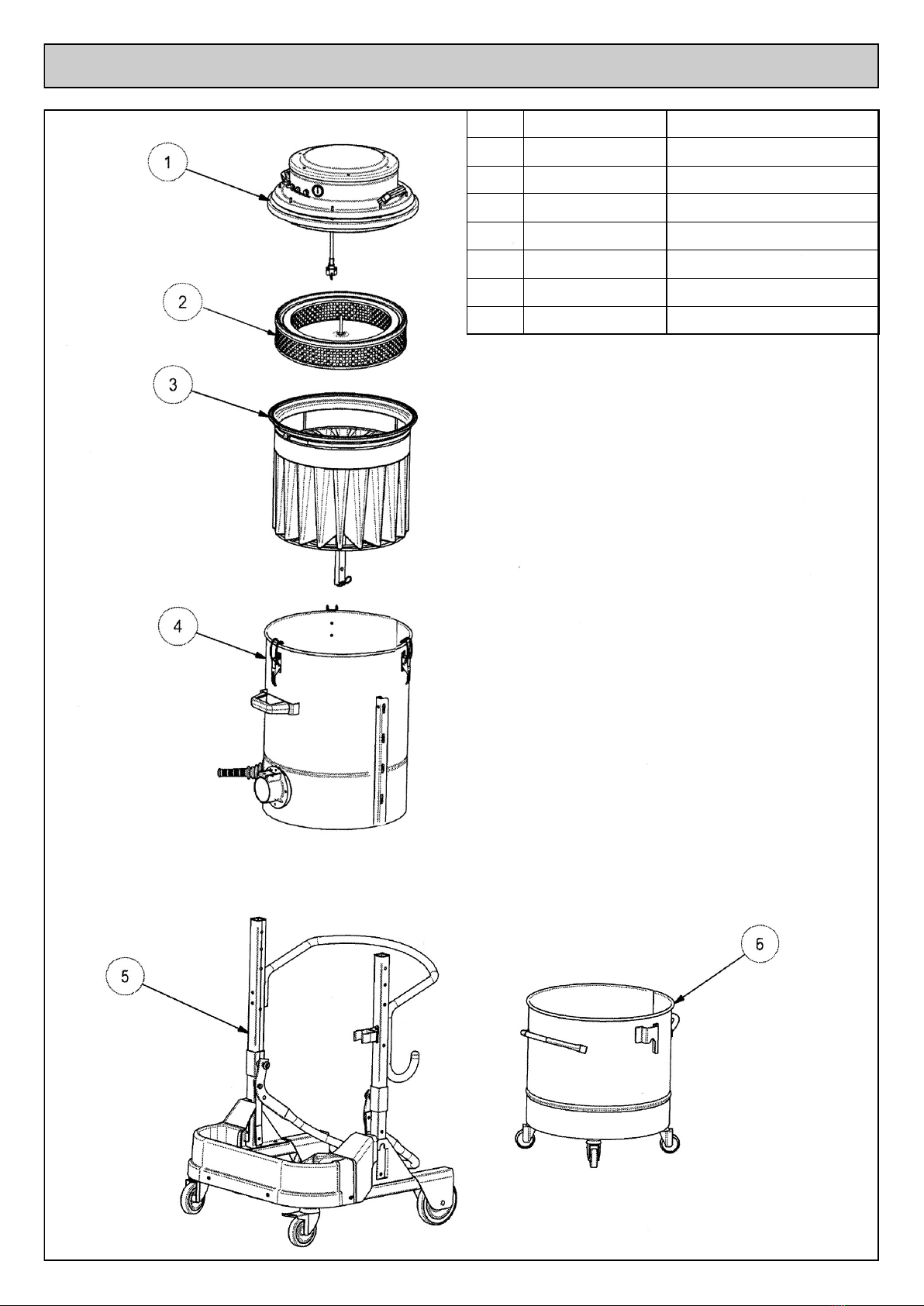 1
2
3
4
5
6