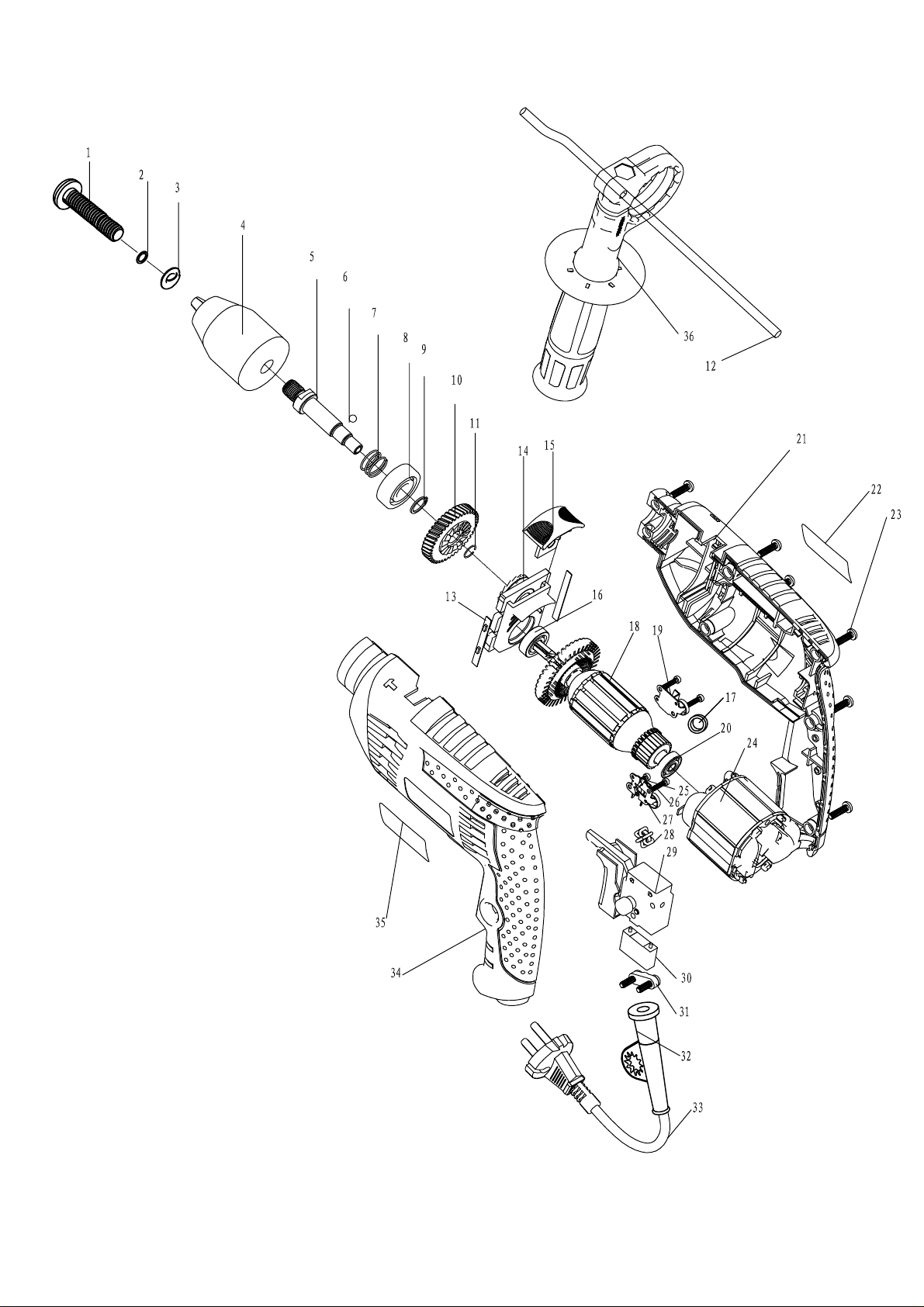 1
2
3
4
5
6
7
8
9
10
11
36
12
14
15
21
22
23
13
16
18
19
17
20
24
25
26
27
28
29
35
34
30
31
32
33