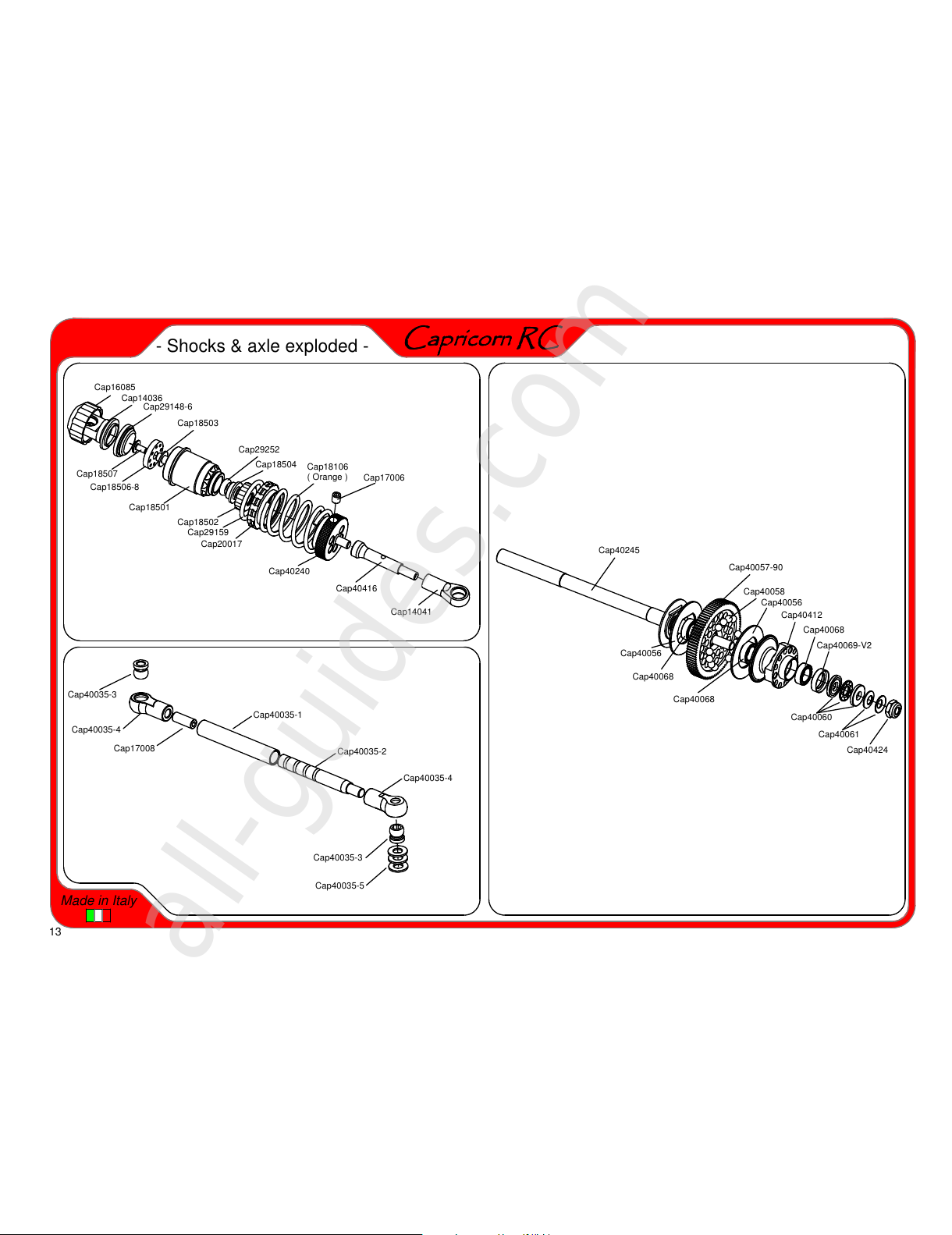 - Shocks & axle exploded -

Capricorn RC

Cap16085
Cap14036
Cap29148-6
Cap18503
Cap29252
Cap18504
Cap18106
( Orange )
Cap17006
Cap18507
Cap18506-8
Cap18501
Cap18502
Cap29159
Cap20017
Cap40240
Cap40416
Cap14041

Cap40035-3
Cap40035-4
Cap17008
Cap40035-1
Cap40035-2
Cap40035-4
Cap40035-3
Cap40035-5

Cap40245
Cap40057-90
Cap40058
Cap40056
Cap40412
Cap40068
Cap40069-V2
Cap40056
Cap40068
Cap40068
Cap40060
Cap40061
Cap40424

Made in Italy

13

all-guides.com