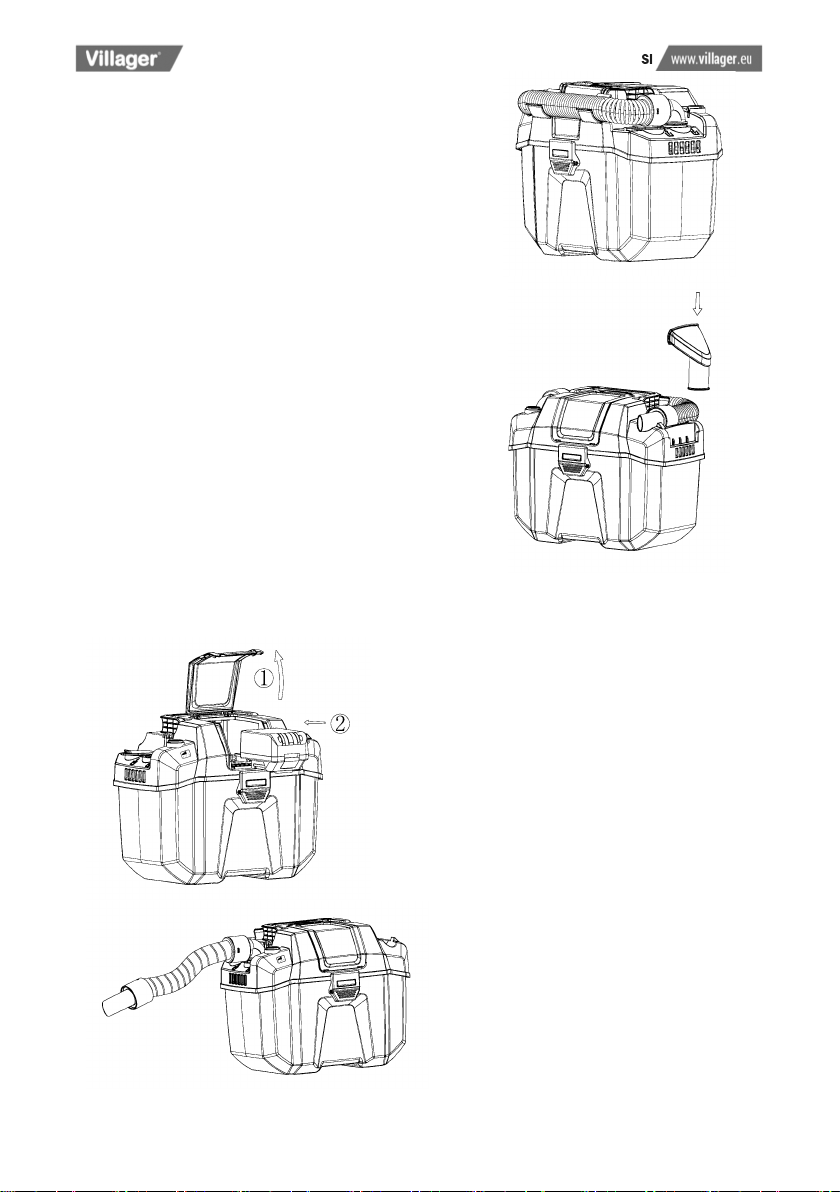 Villager®

SI www.villager.eu

①

②