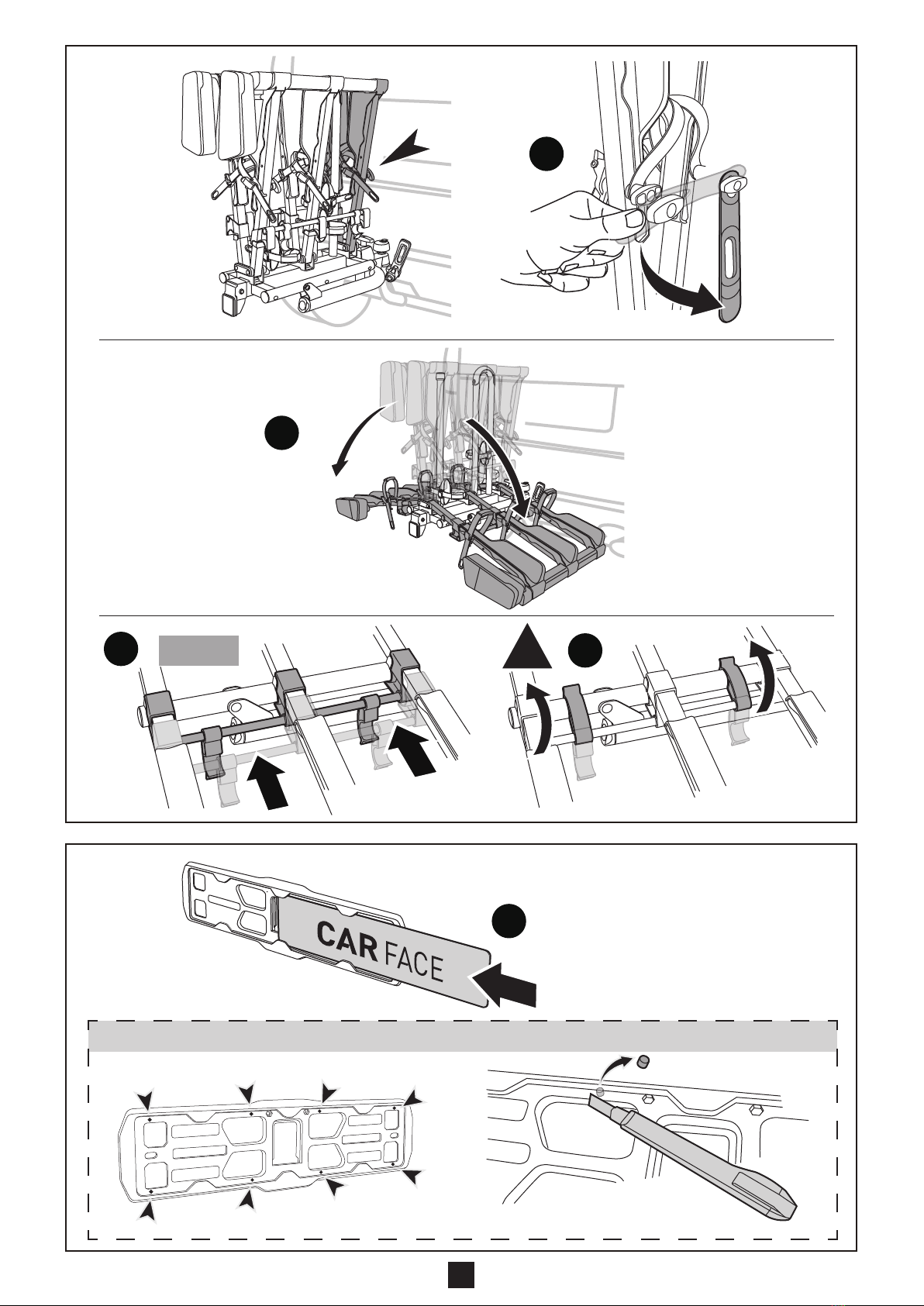 CAR FACE