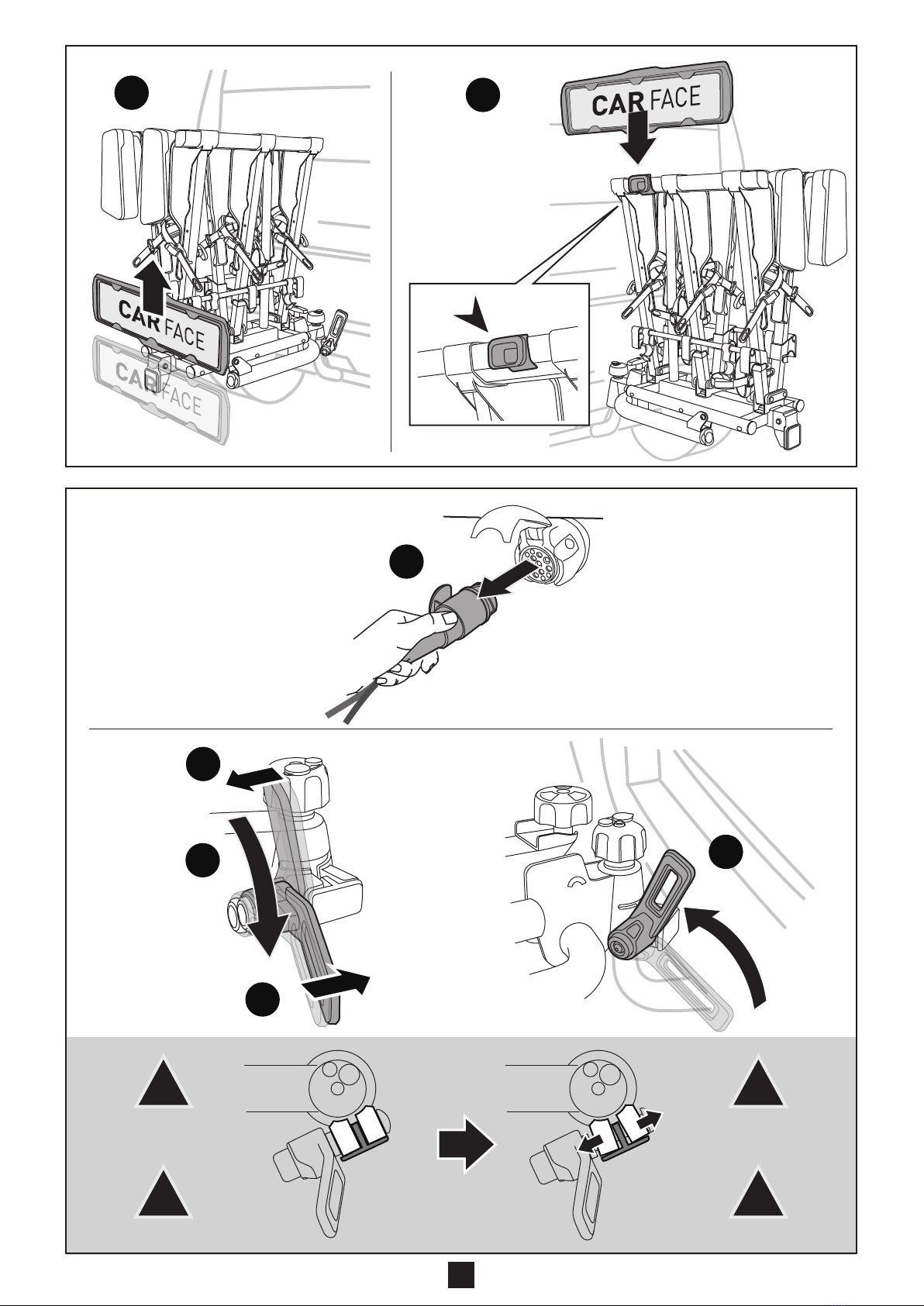 CAR FACE

CAR FACE

CAR FACE