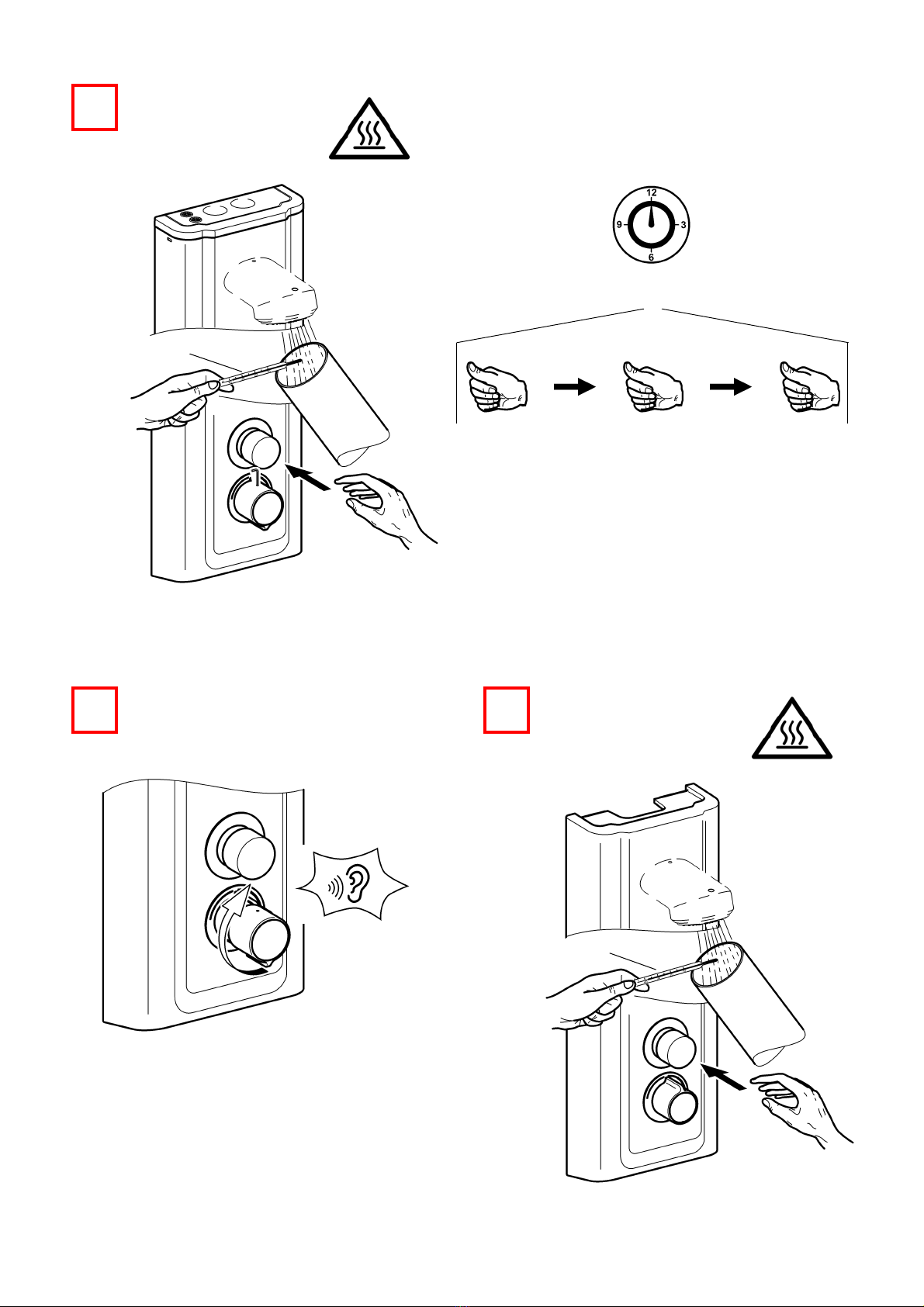 12
9
3
6