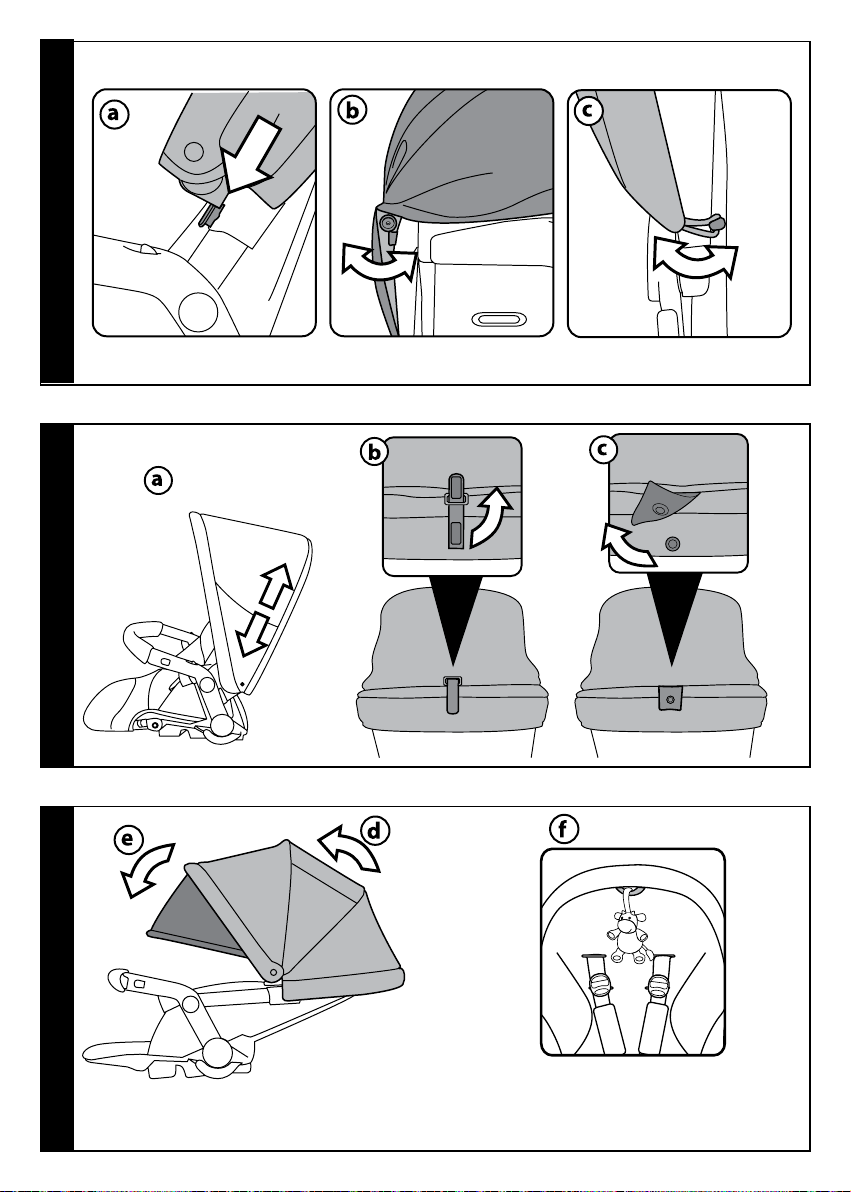 a
b
c

a
b
c

e
d
f