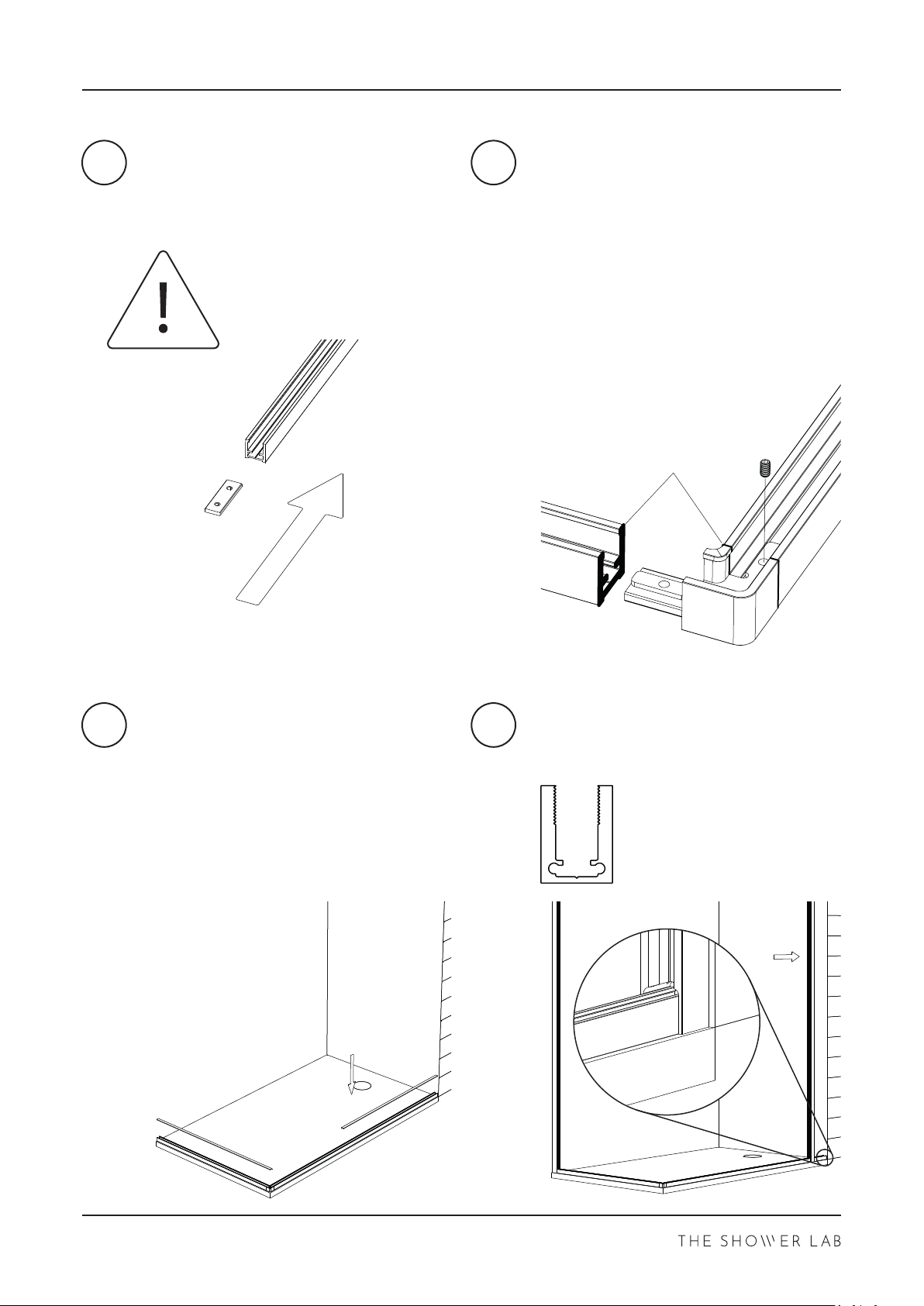 THE SHOWER LAB