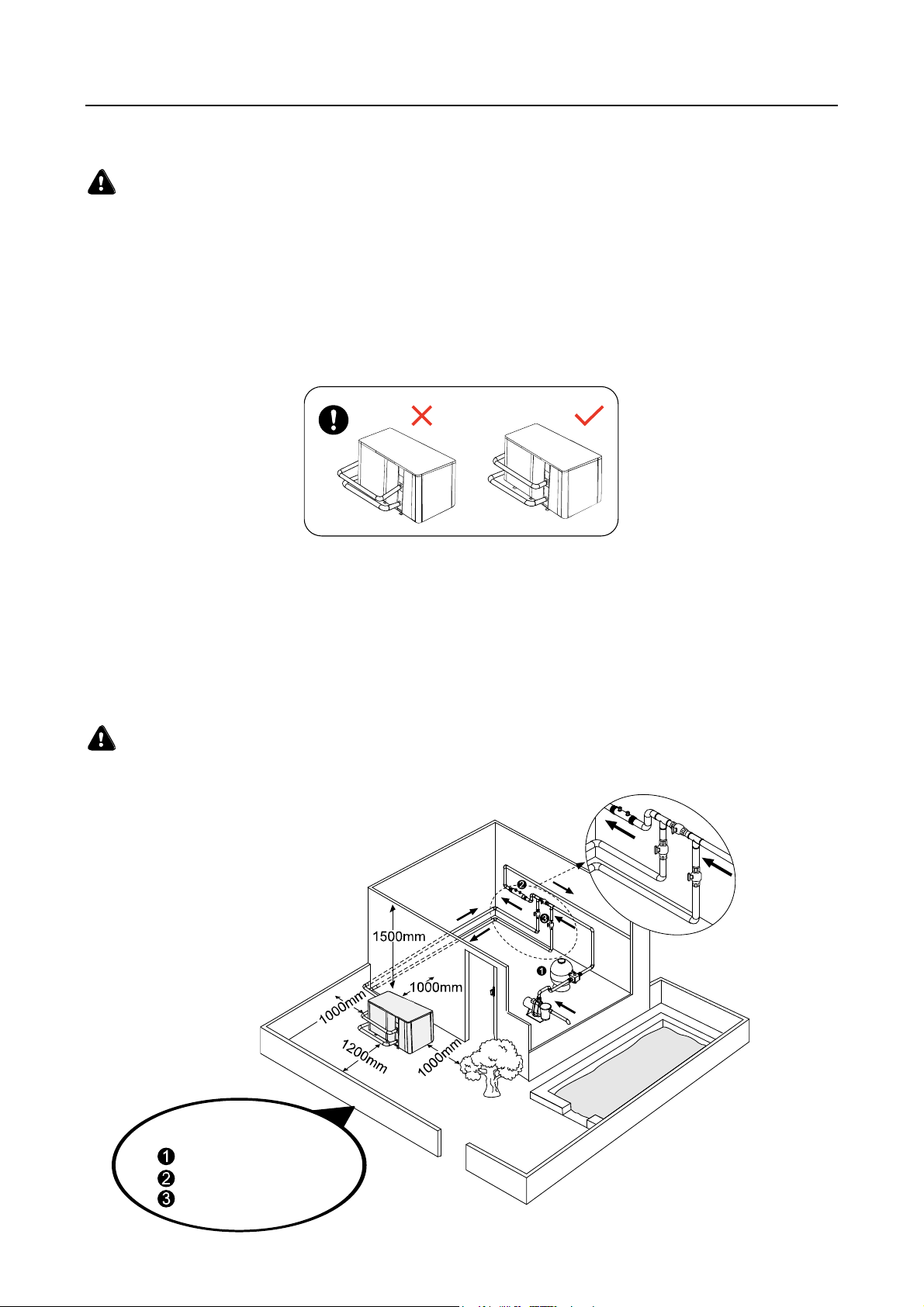 1500mm

1000mm

1000mm

1200mm

1000mm