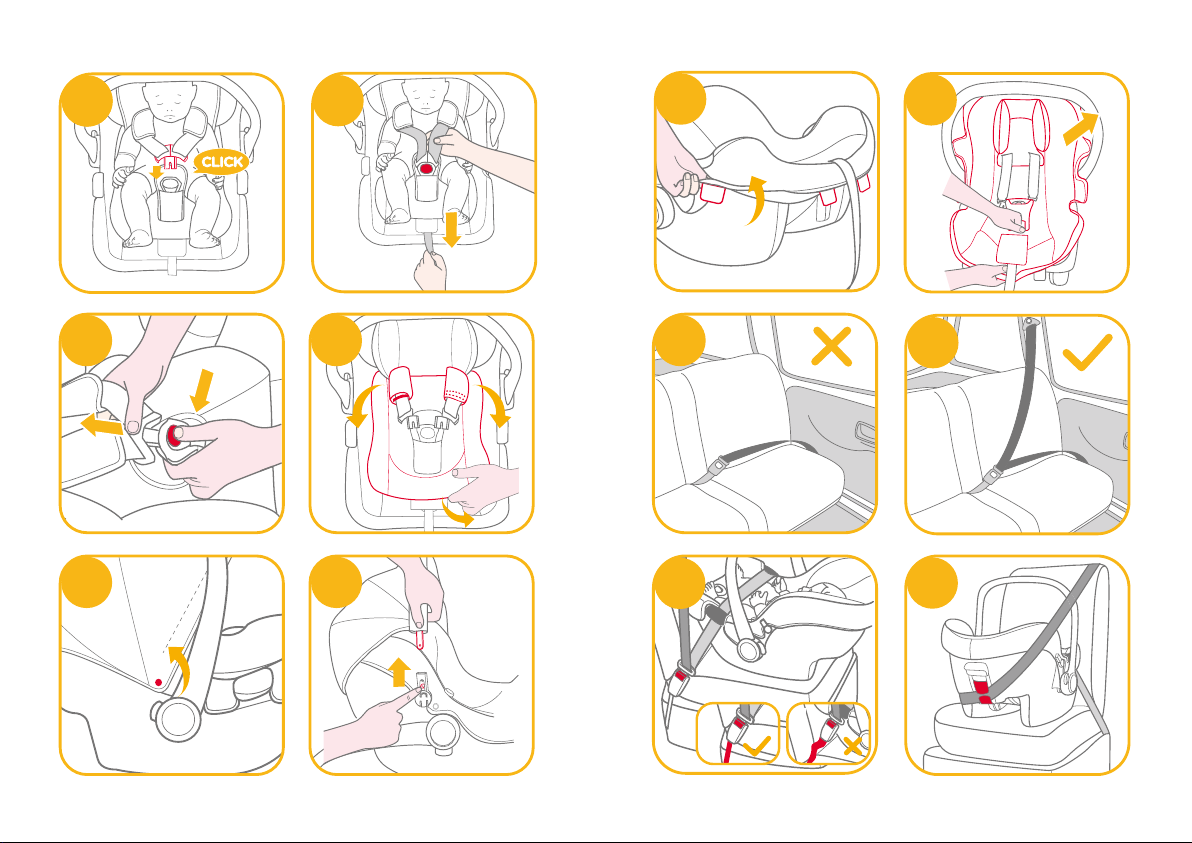 CLICK