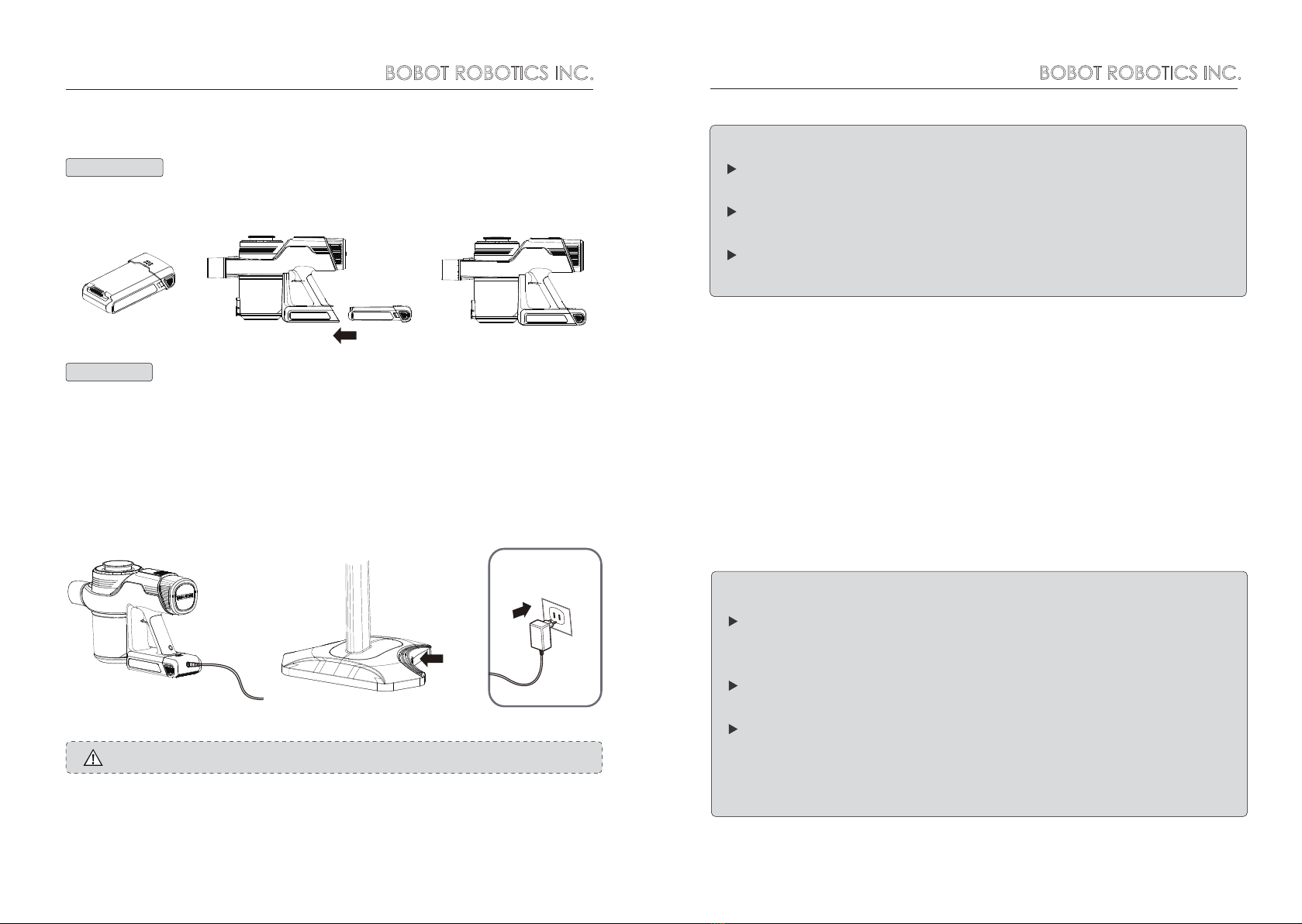 BOBOT ROBOTICS INC.

BOBOT ROBOTICS INC.