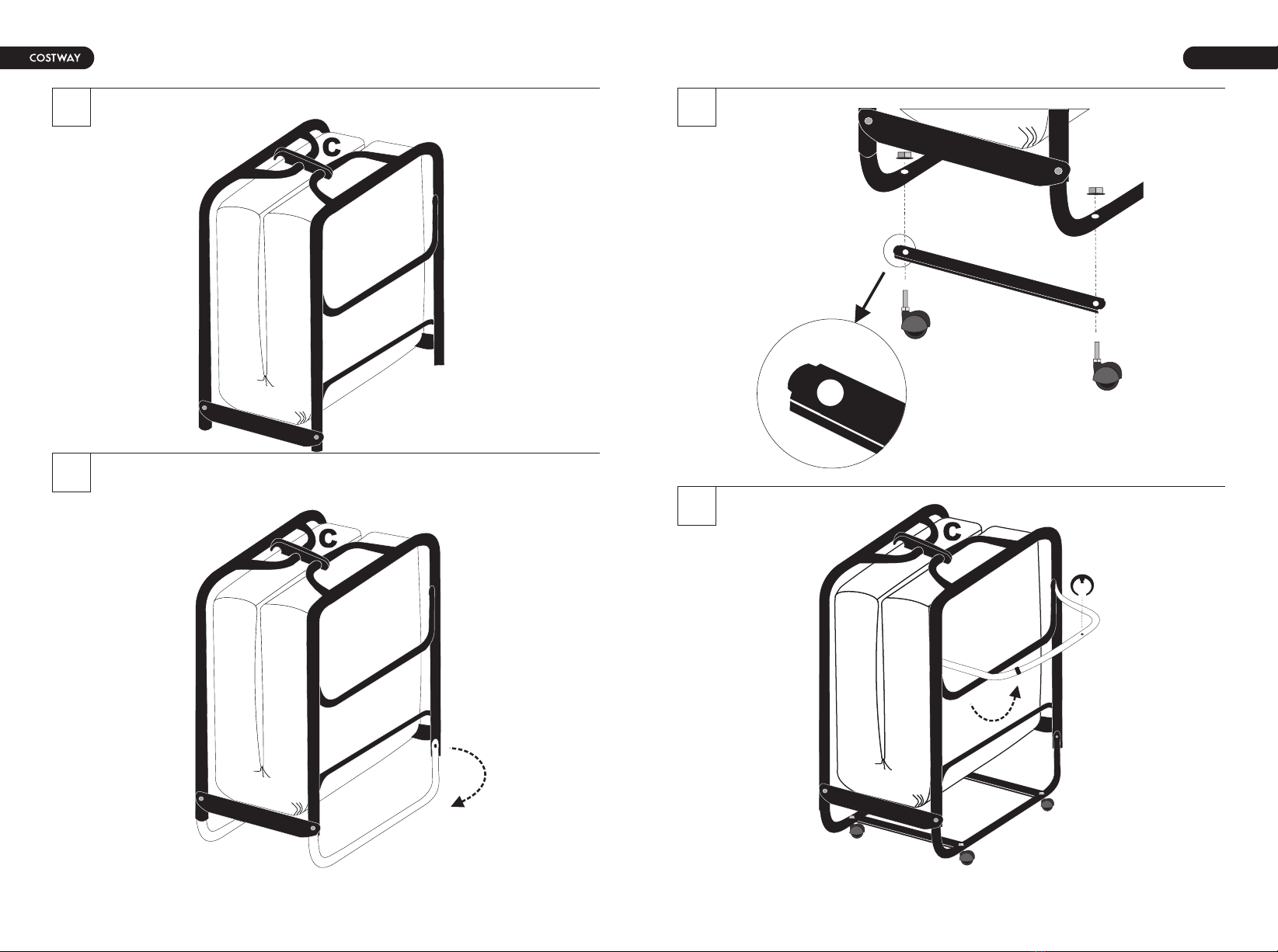 COSTWAY

C

C

C