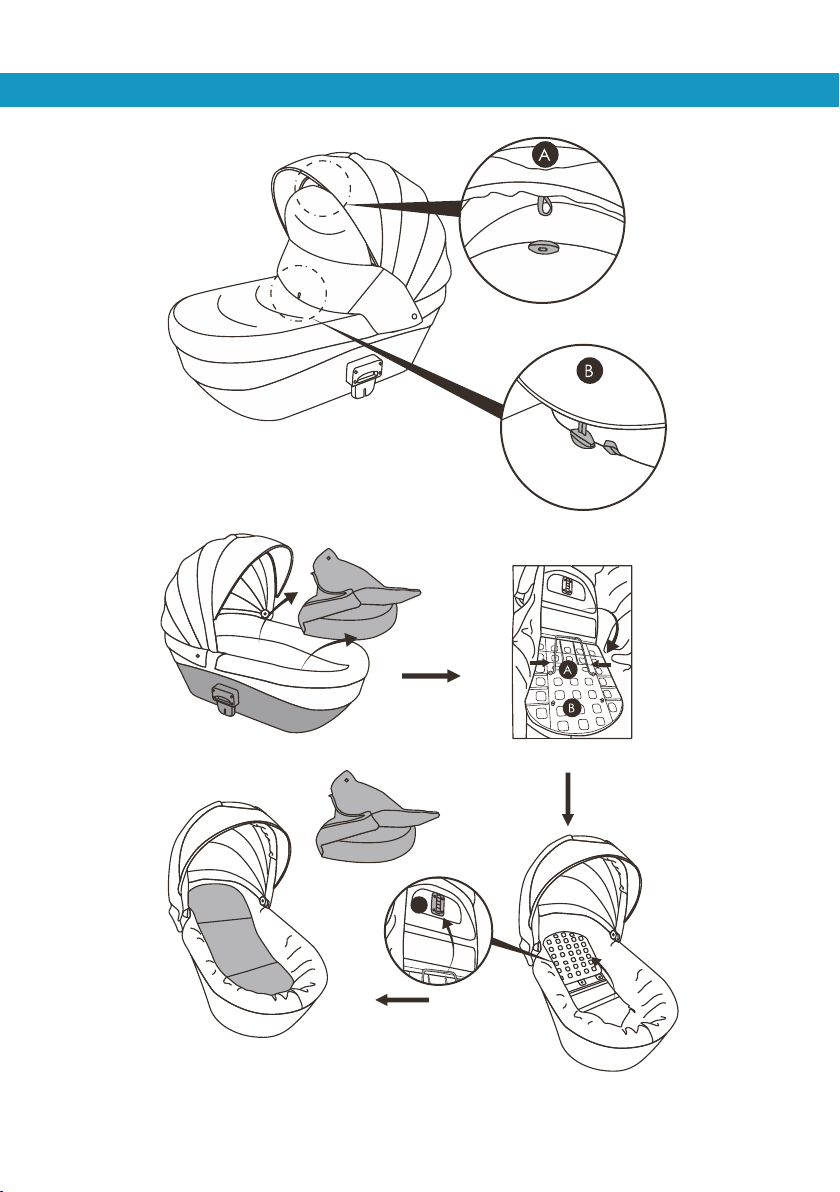 A

B

A

B