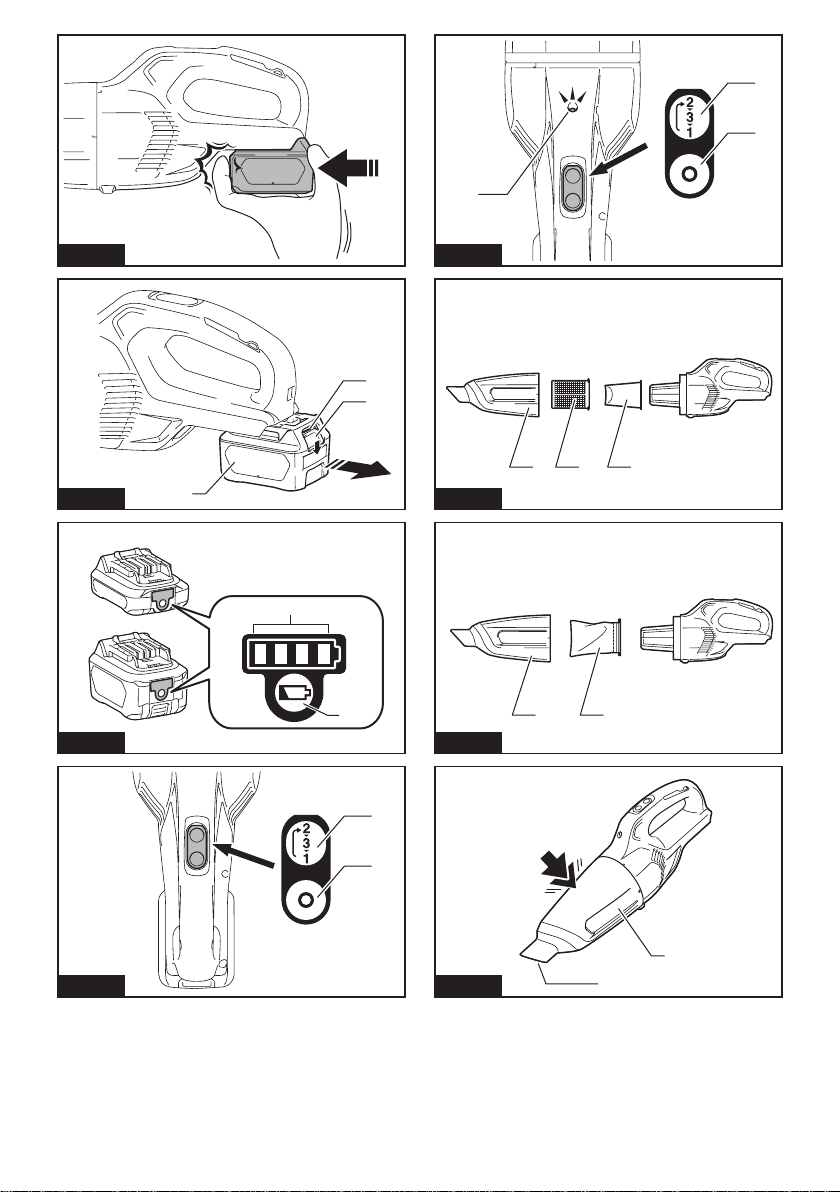 2
3
1

2
3
1