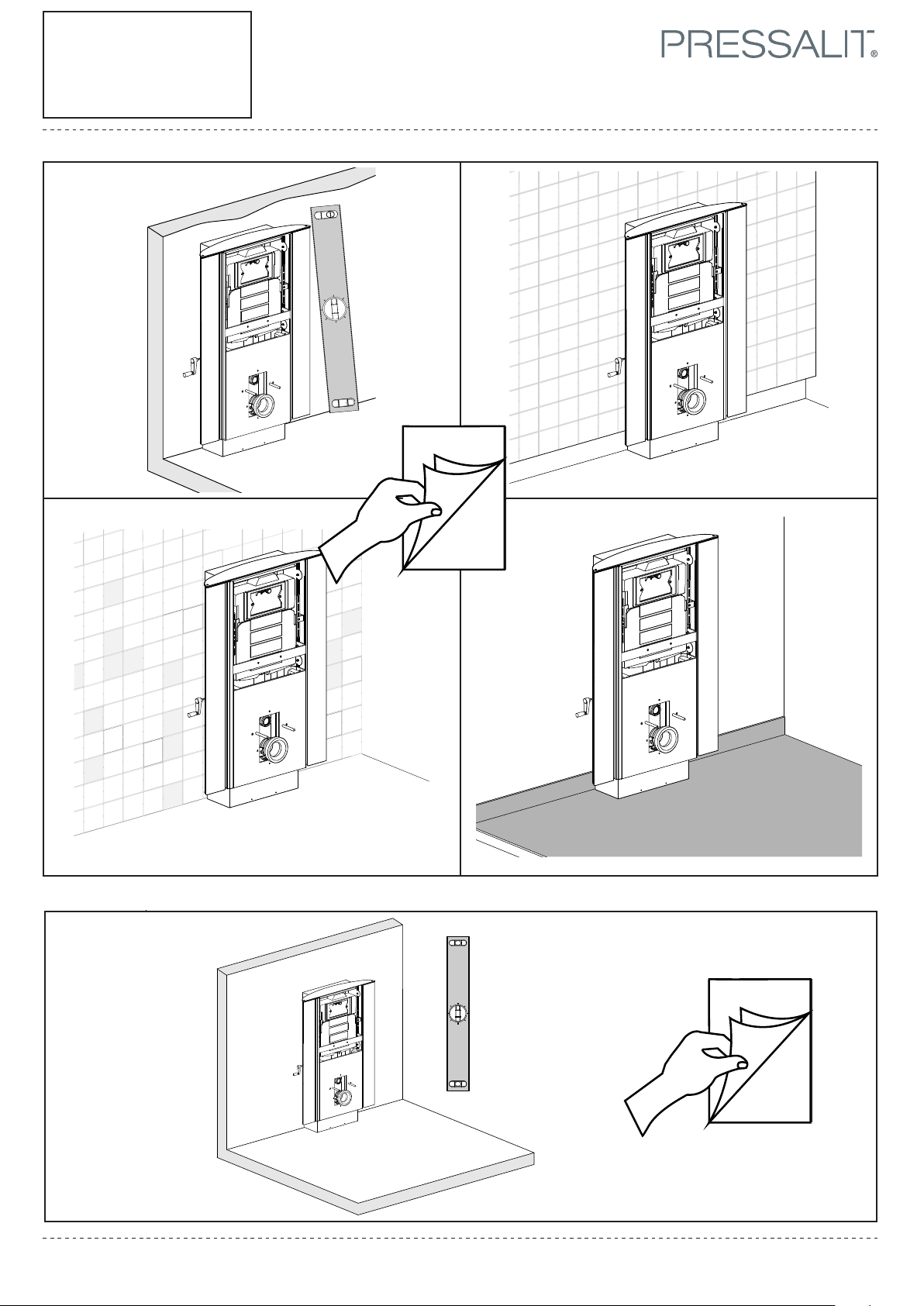 PRESSALIT®