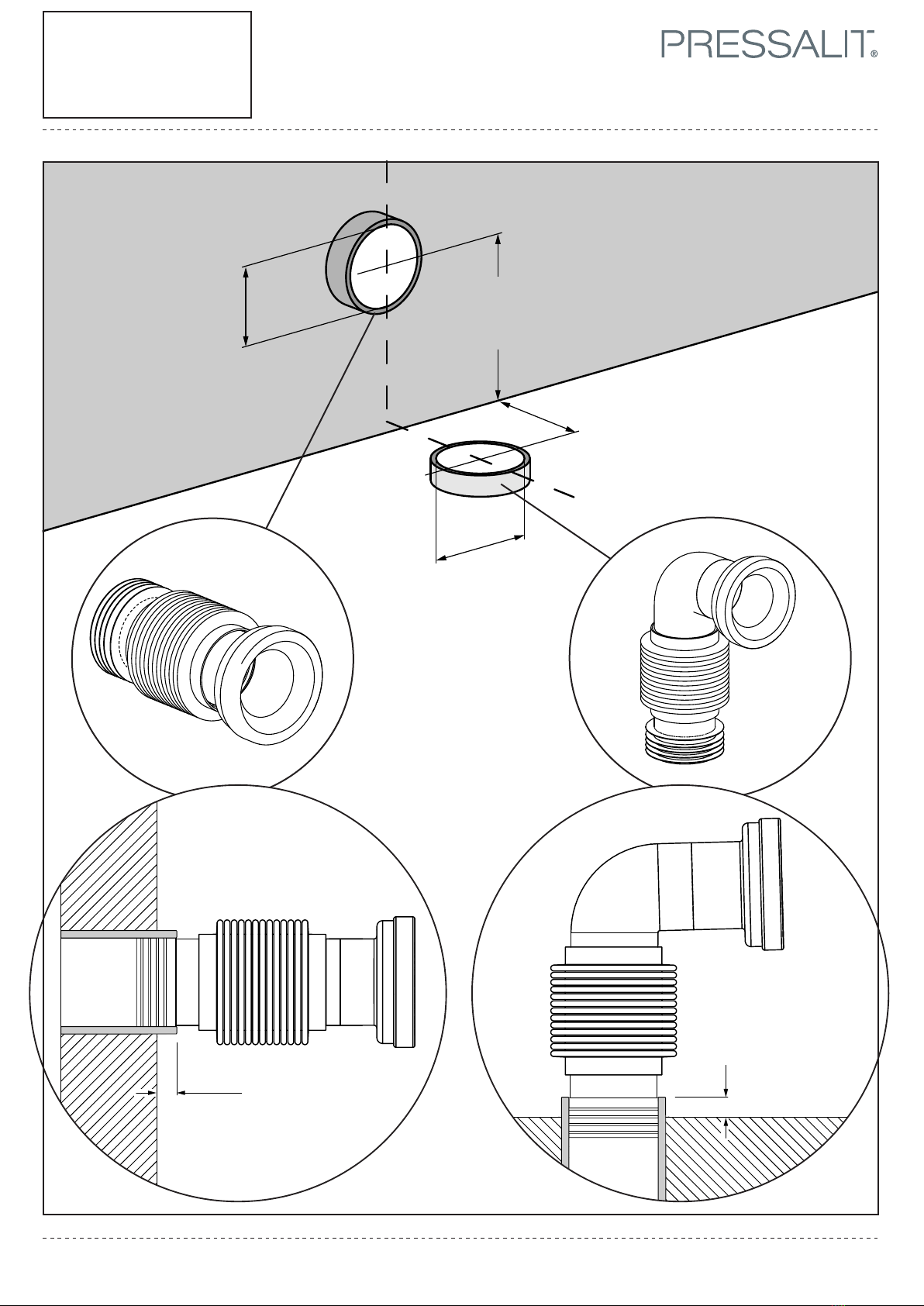 PRESSALIT®