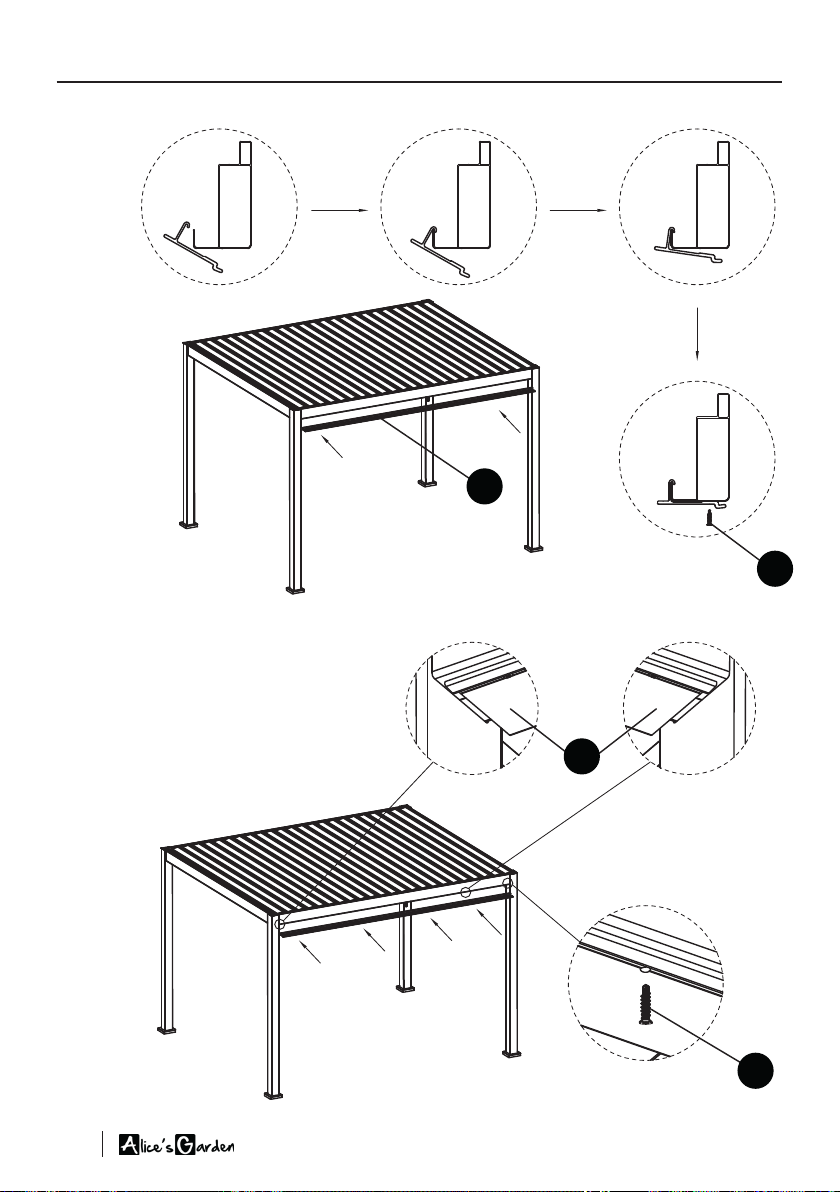 Alice's Garden