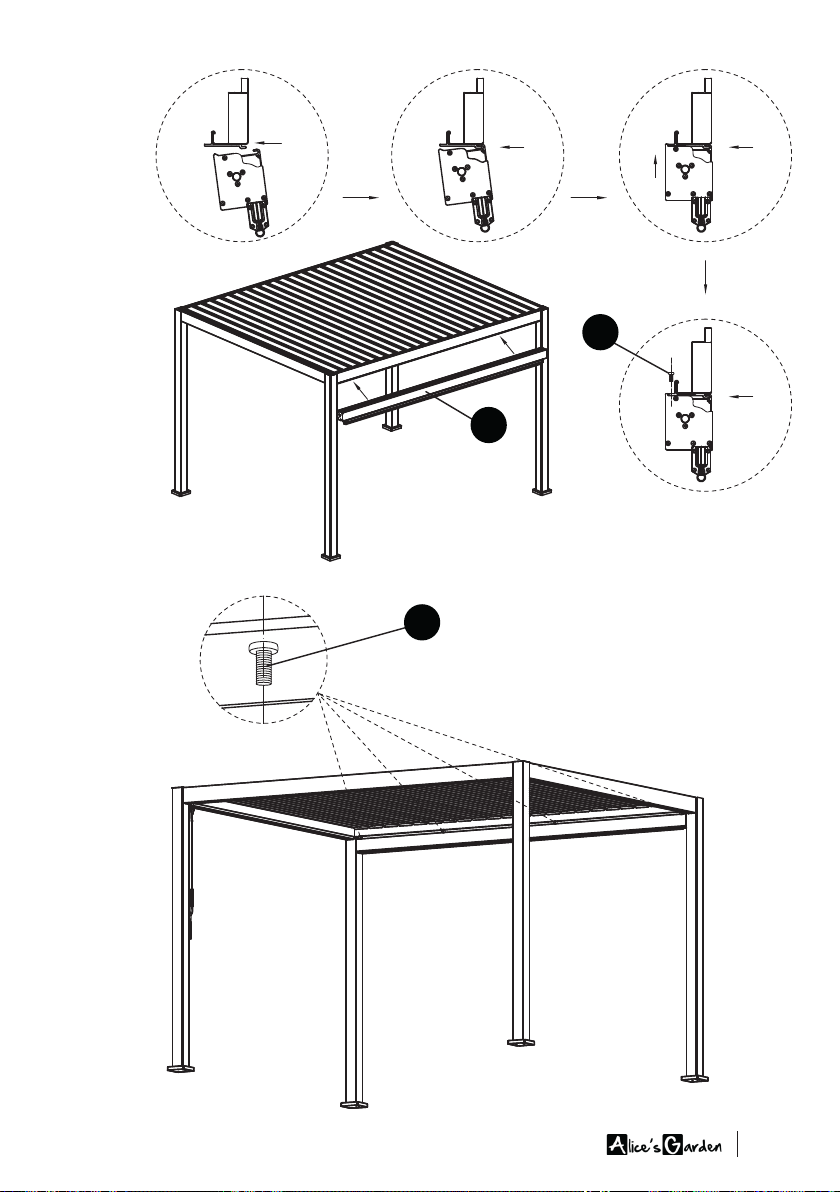 Alice's Garden