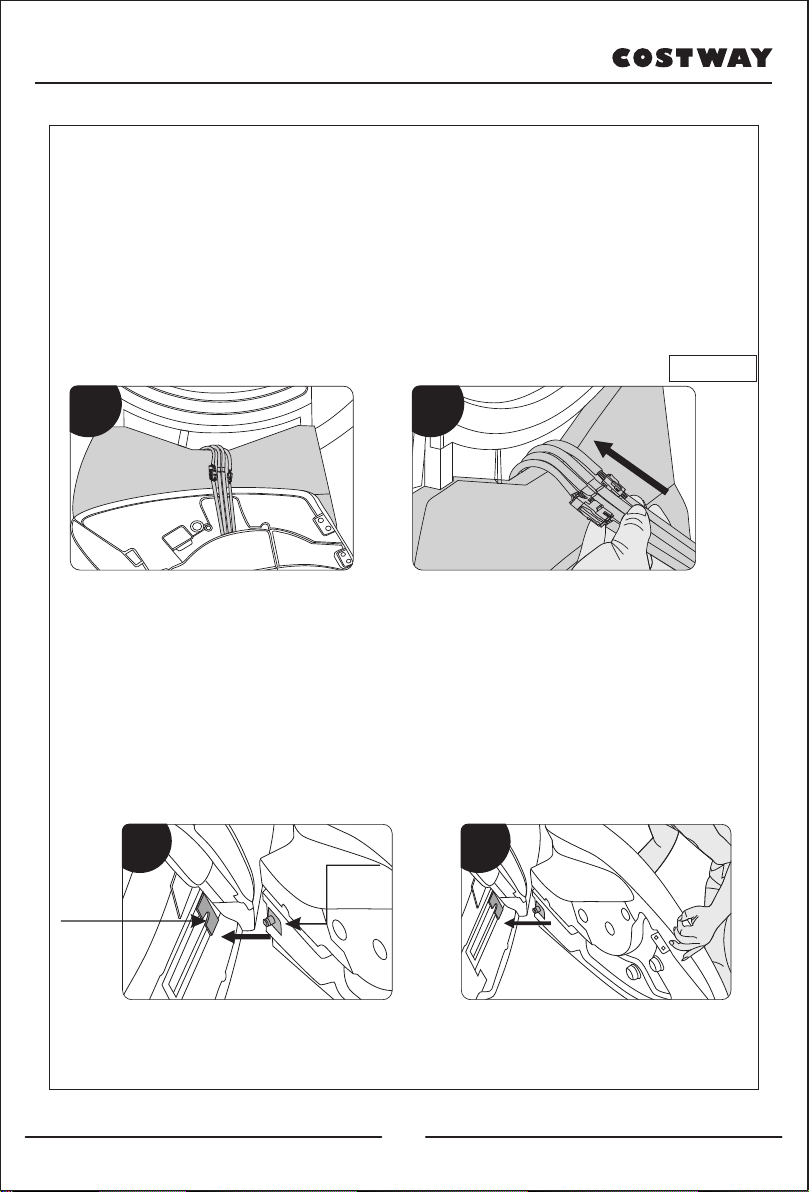 COSTWAY