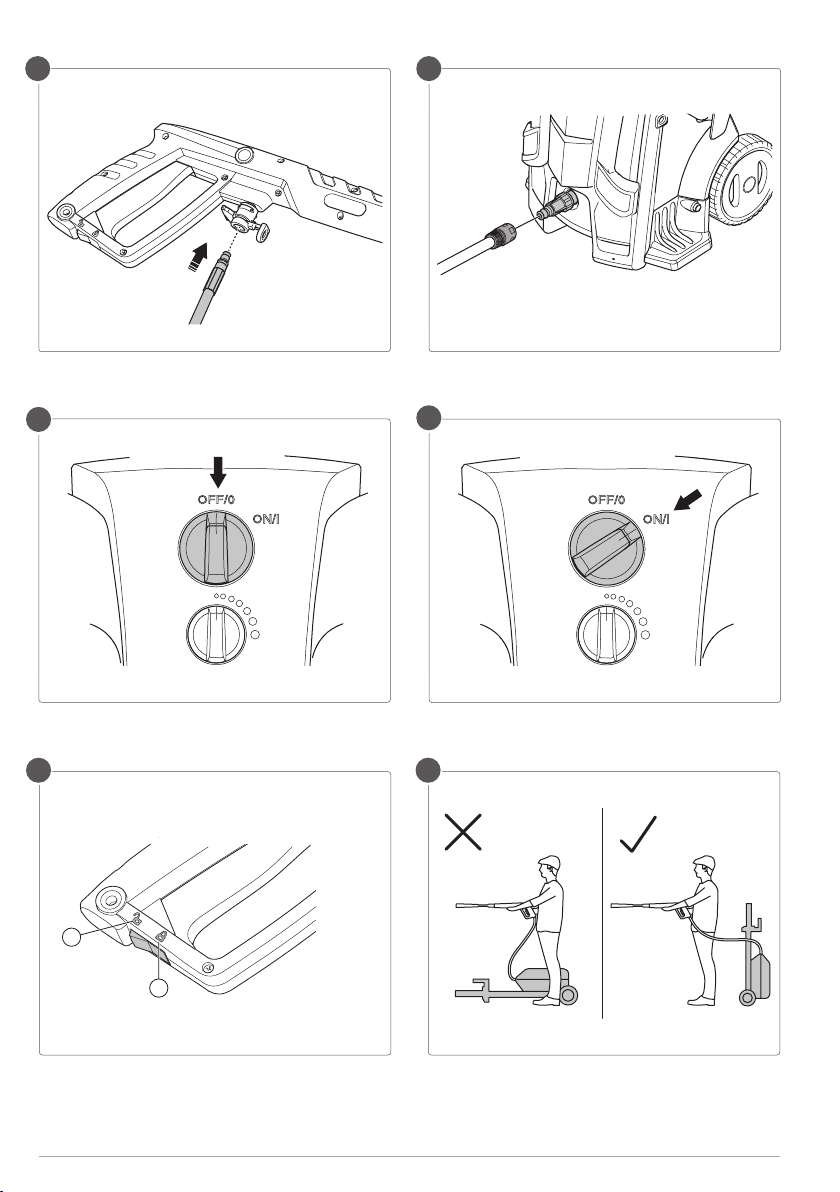 OFF/0
ON/I

OFF/0
ON/I