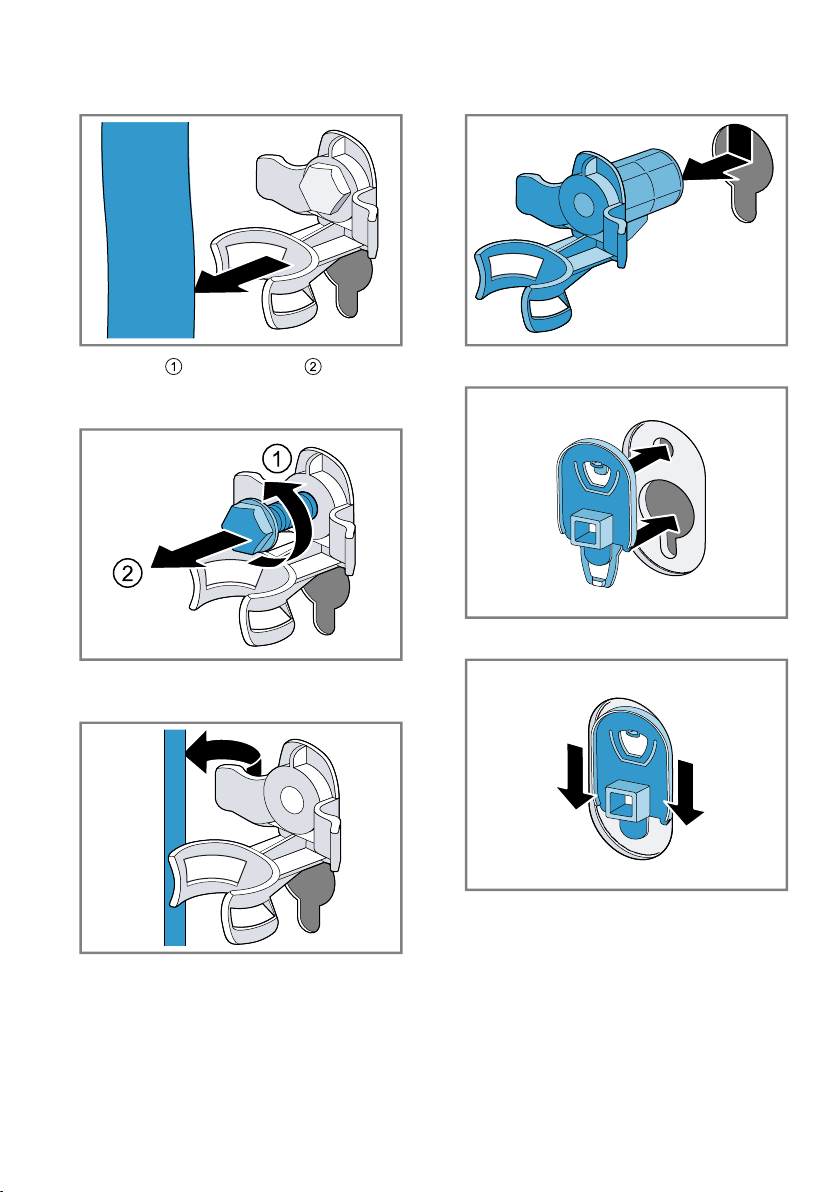 ①
②

①
②