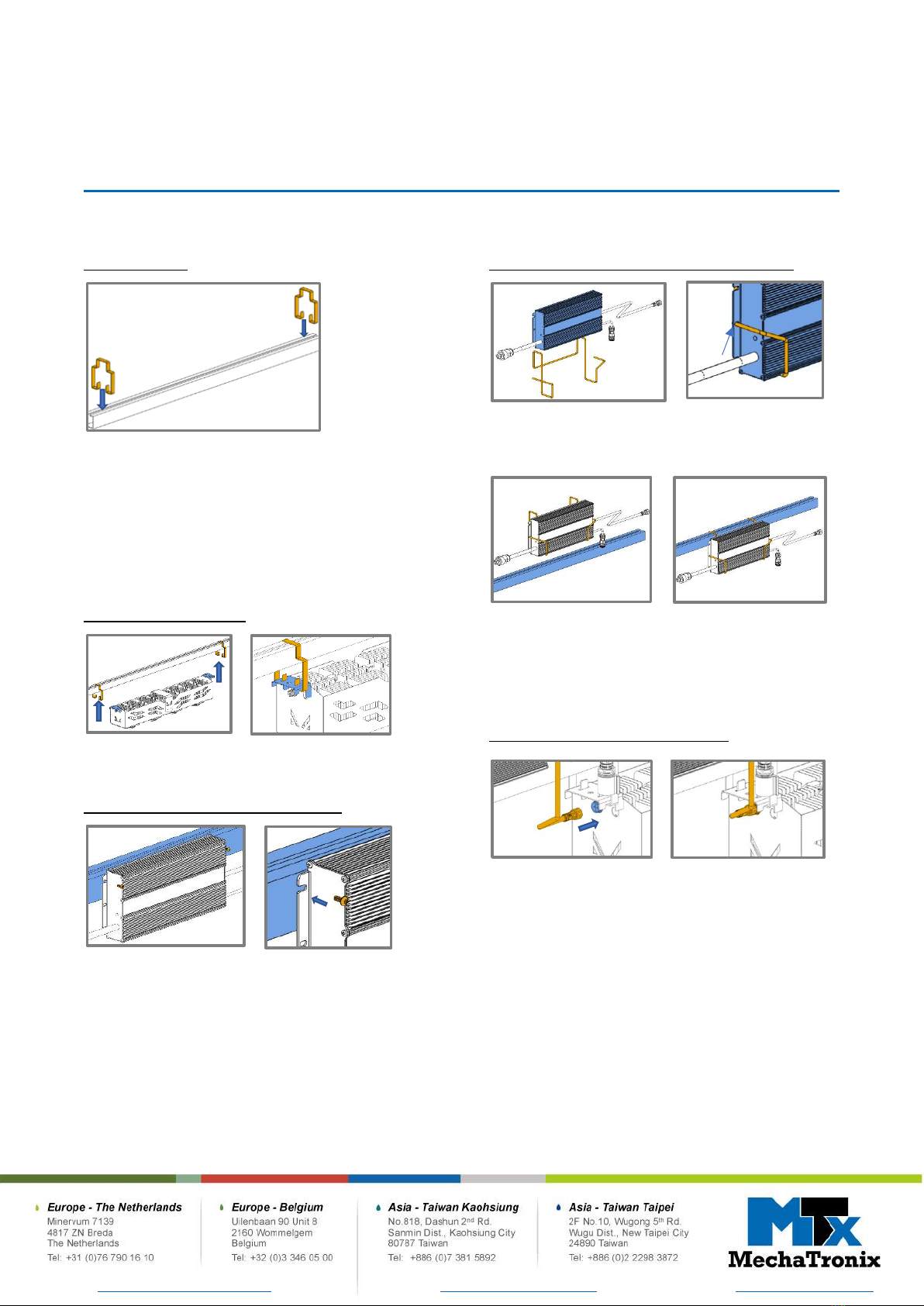 Europe - The Netherlands
Minervum 7139
4817 ZN Breda
The Netherlands
Tel: +31 (0)76 790 16 10

Europe - Belgium
Uilenbaan 90 Unit 8
2160 Wommelgem
Belgium
Tel: +32 (0)3 346 05 00

Asia - Taiwan Kaohsiung
No.818, Dashun 2nd Rd.
Sanmin Dist., Kaohsiung City
80787 Taiwan
Tel: +886 (0)7 381 5892

Asia - Taiwan Taipei
2F No.10, Wugong 5th Rd.
Wugu Dist., New Taipei City
24890 Taiwan
Tel: +886 (0)2 2298 3872

MTx
MechaTronix