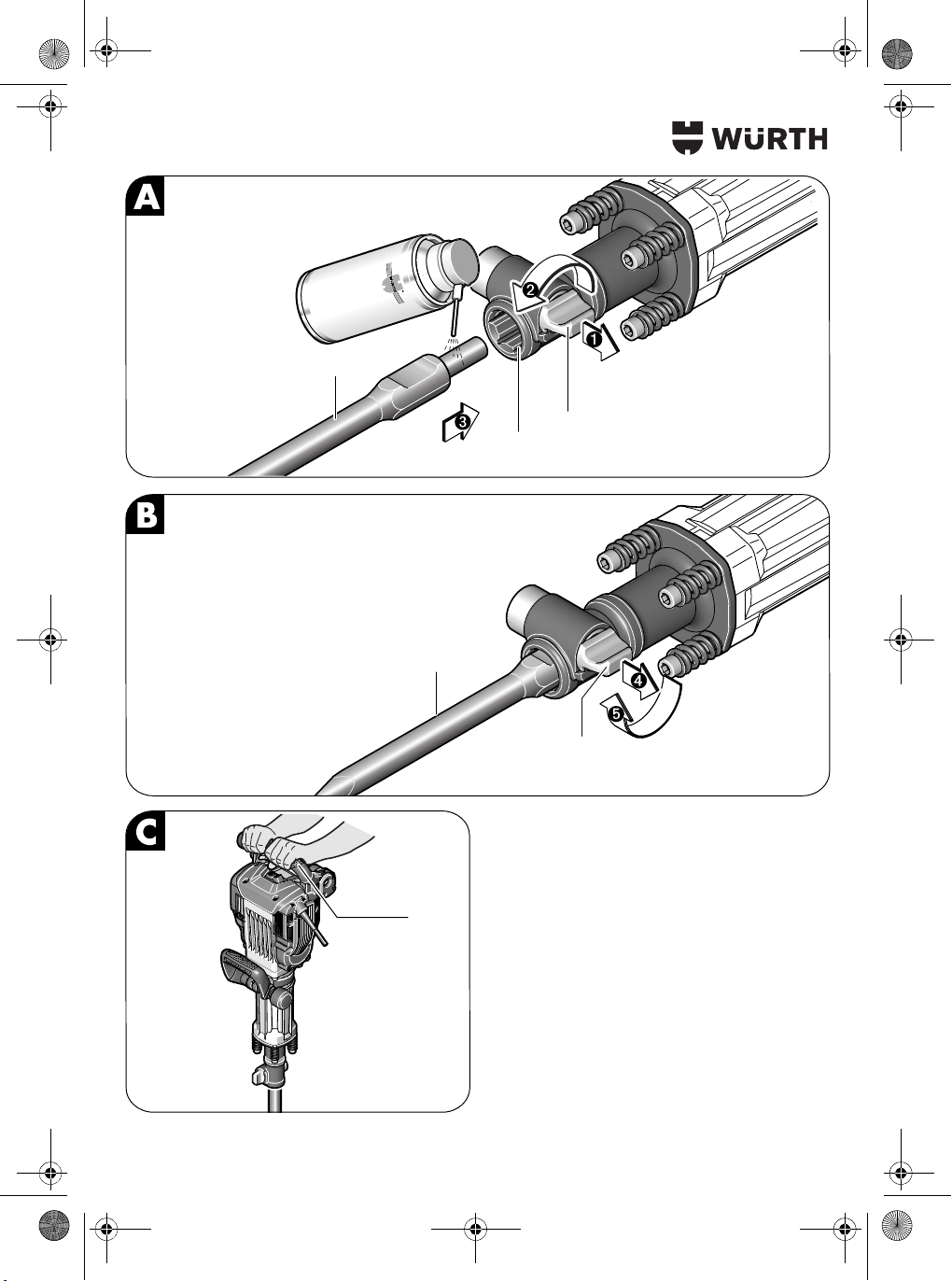 WÜRTH

A

2

1

3

B

4

5

C