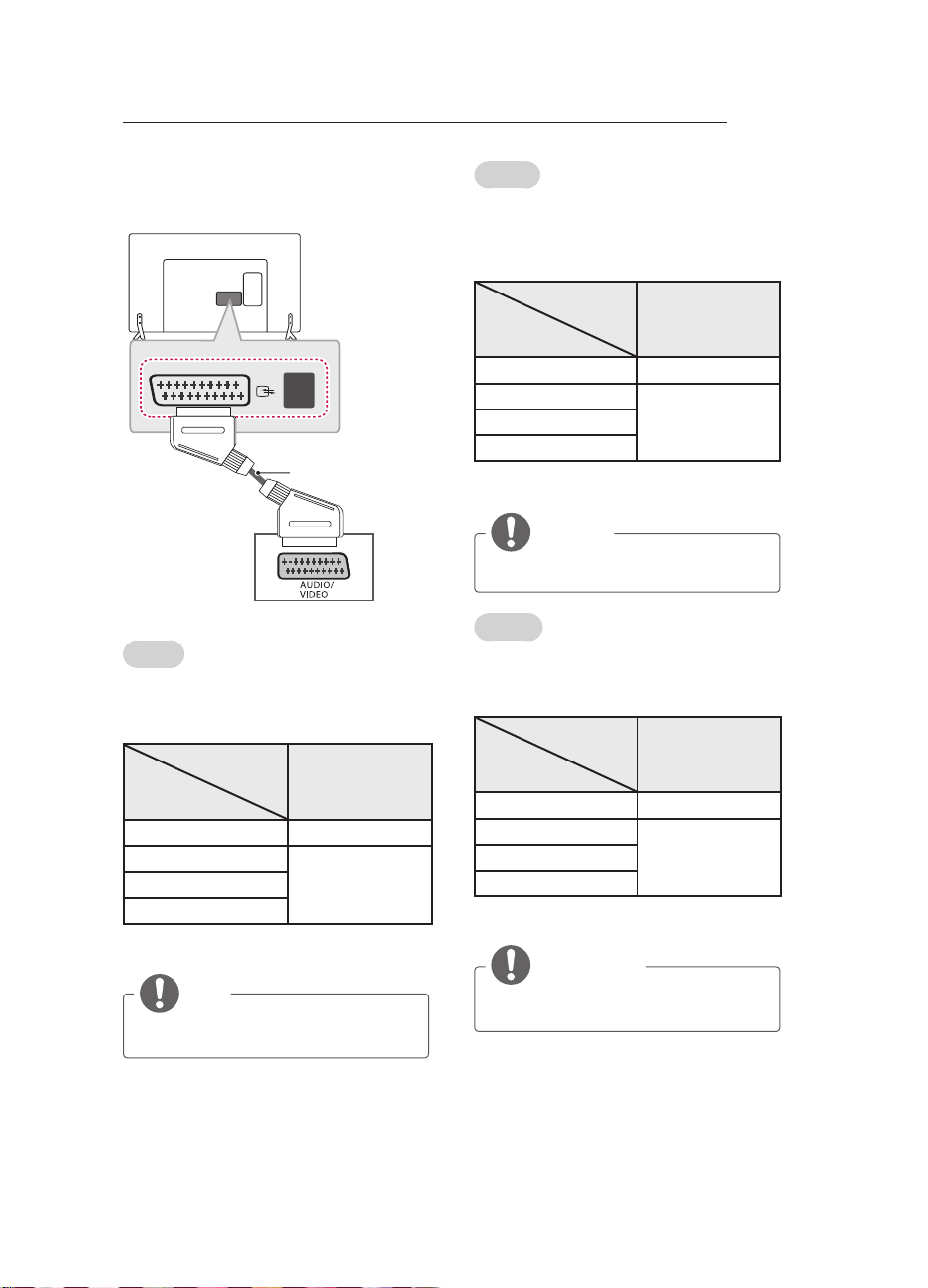 AUDIO/
VIDEO