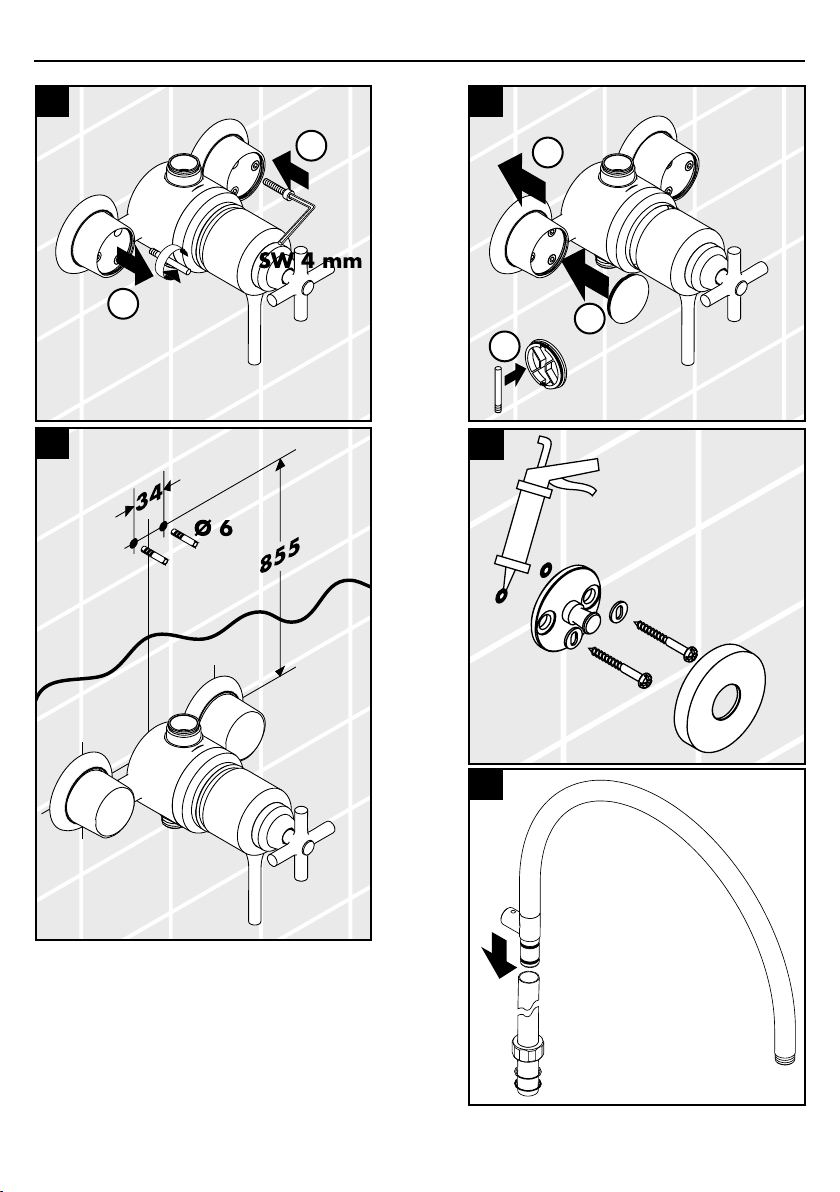 SW 4 mm

34

Ø 6

855