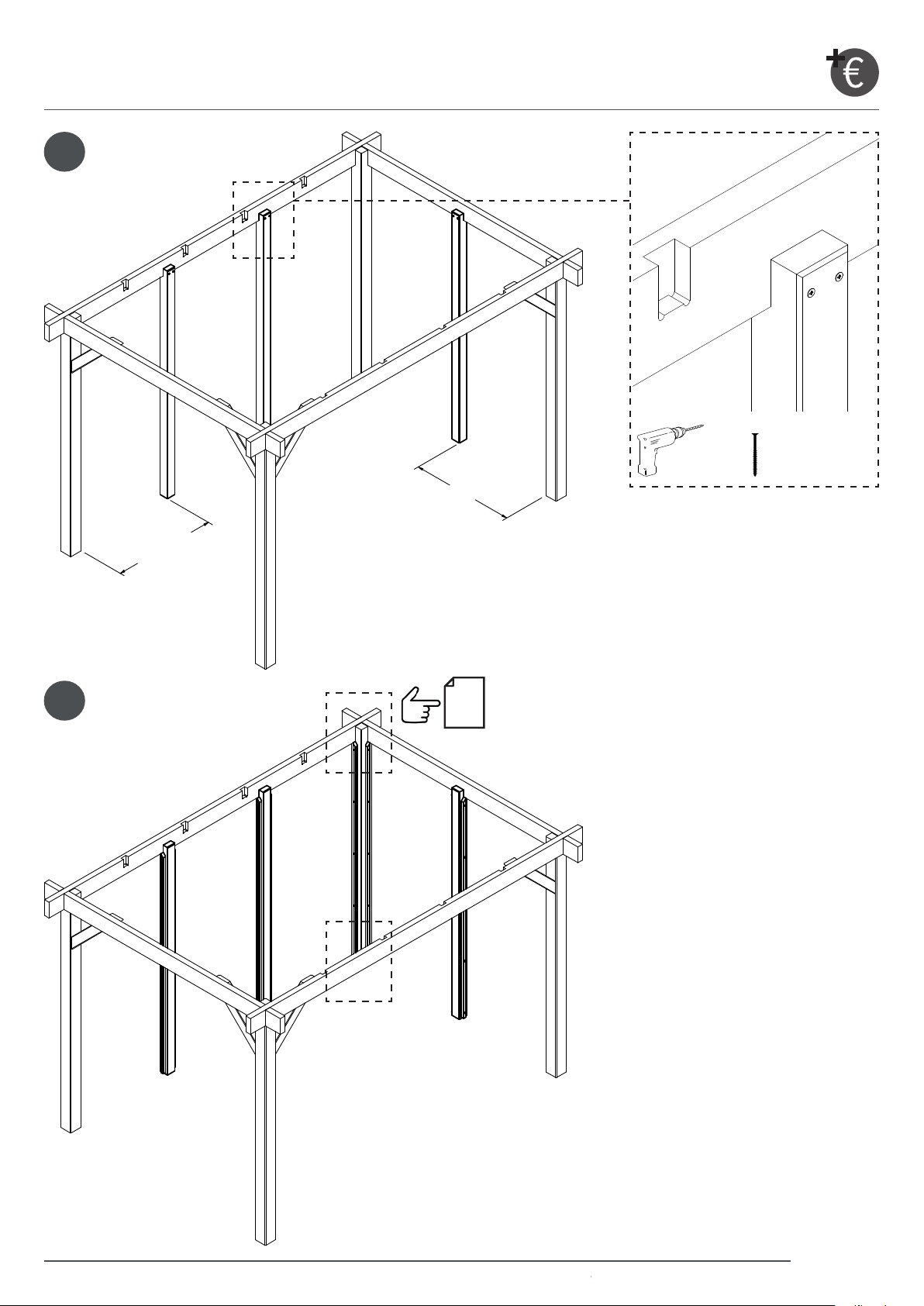 +€