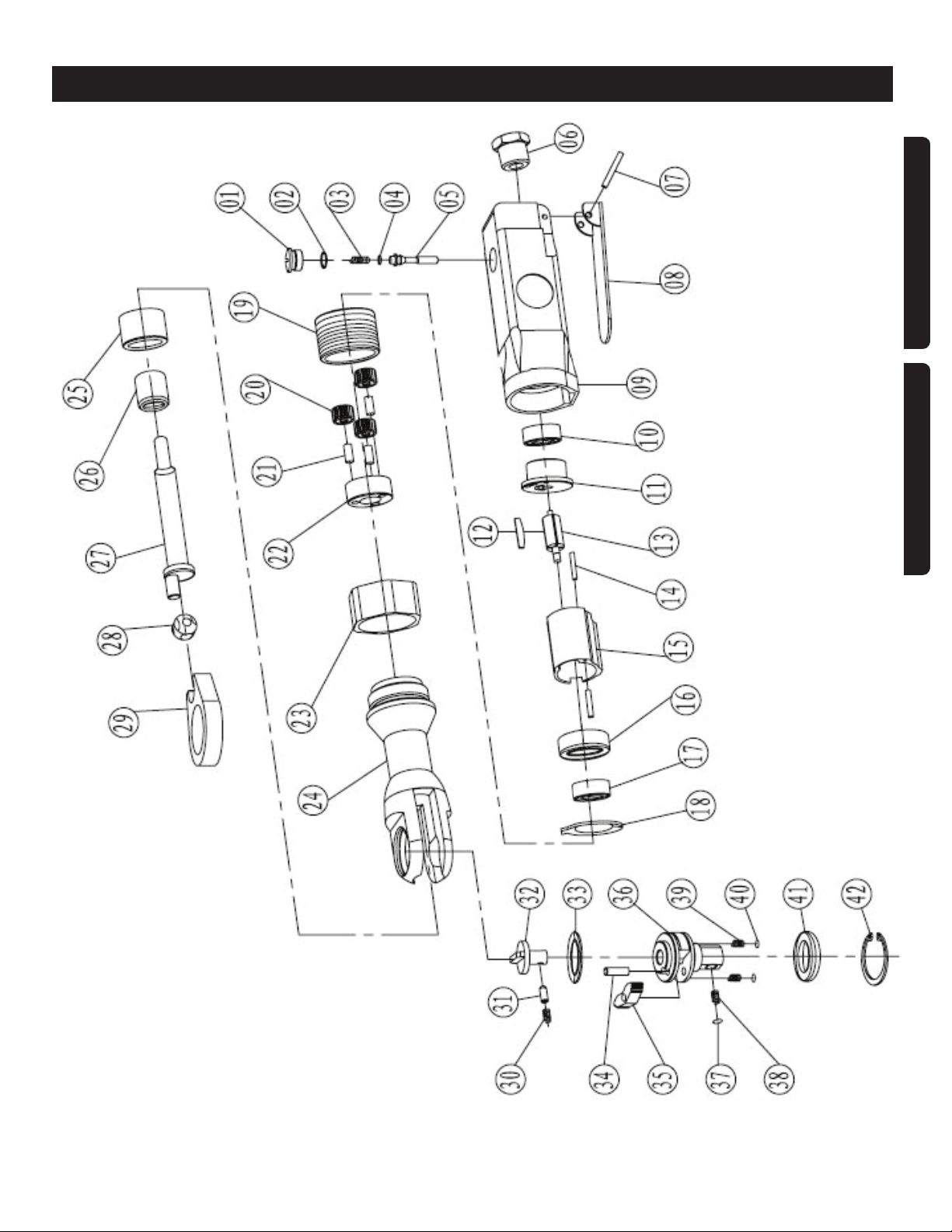 01 02 03 04 05 06 07 08 09 10 11 12 13 14 15 16 17 18 19 20 21 22 23 24 25 26 27 28 29 30 31 32 33 34 35 36 37 38 39 40 41 42