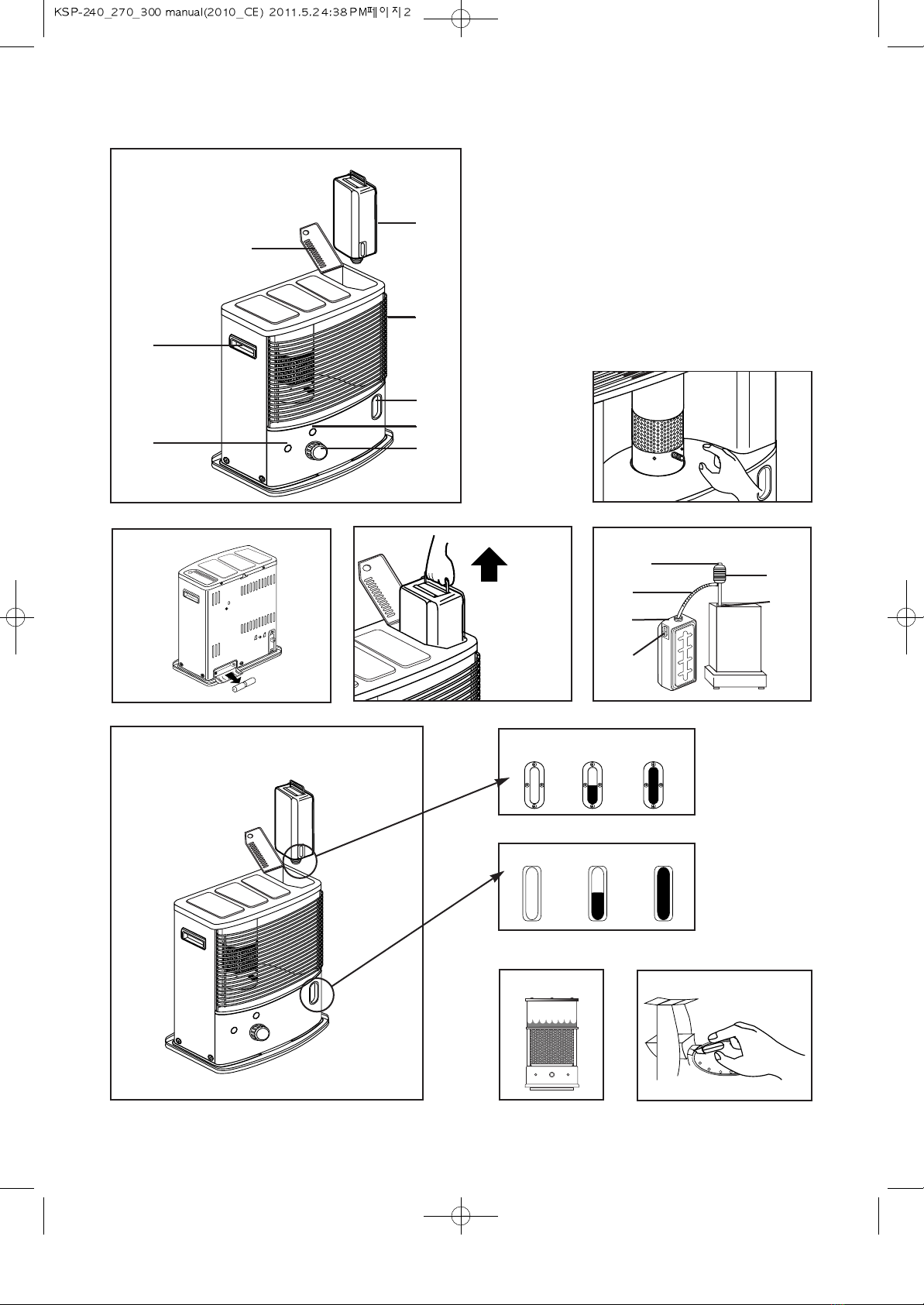 KSP-240_270_300 manual(2010_CE) 2011.5.24 4:38 PM 페이지 2