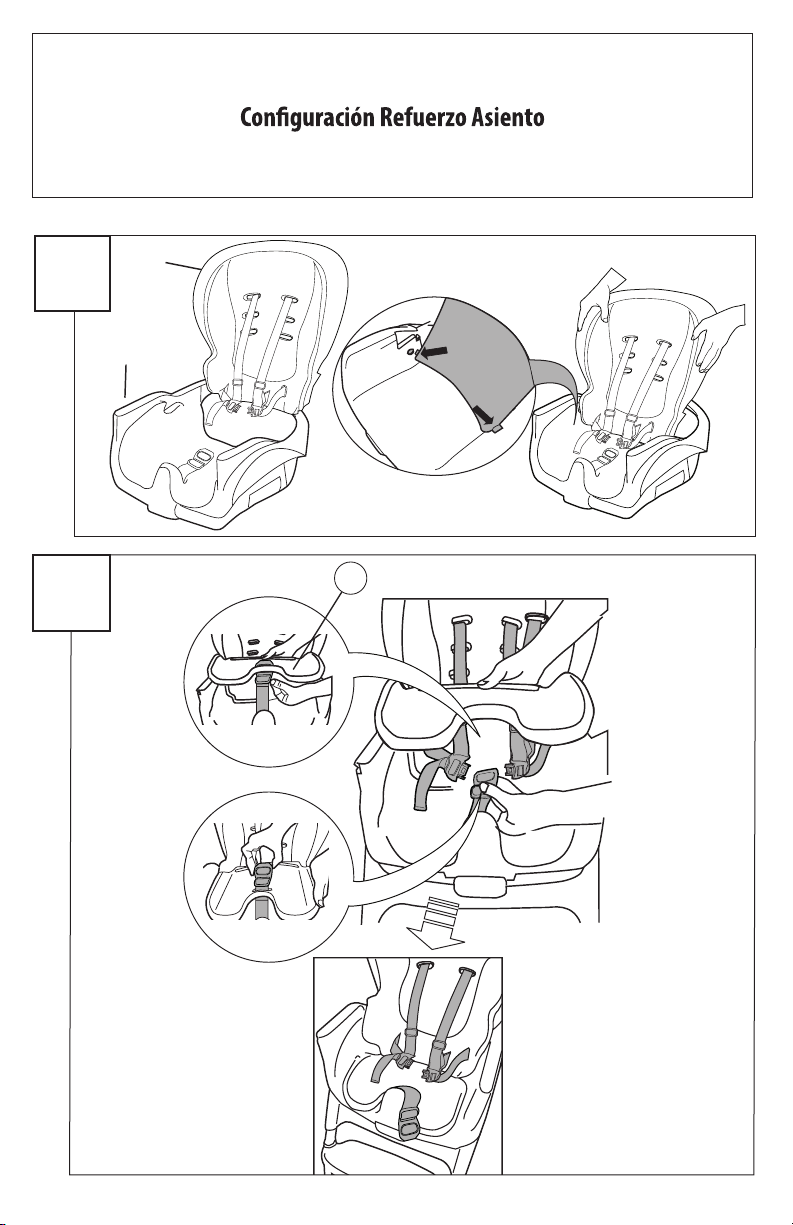 Configuración Refuerzo Asiento