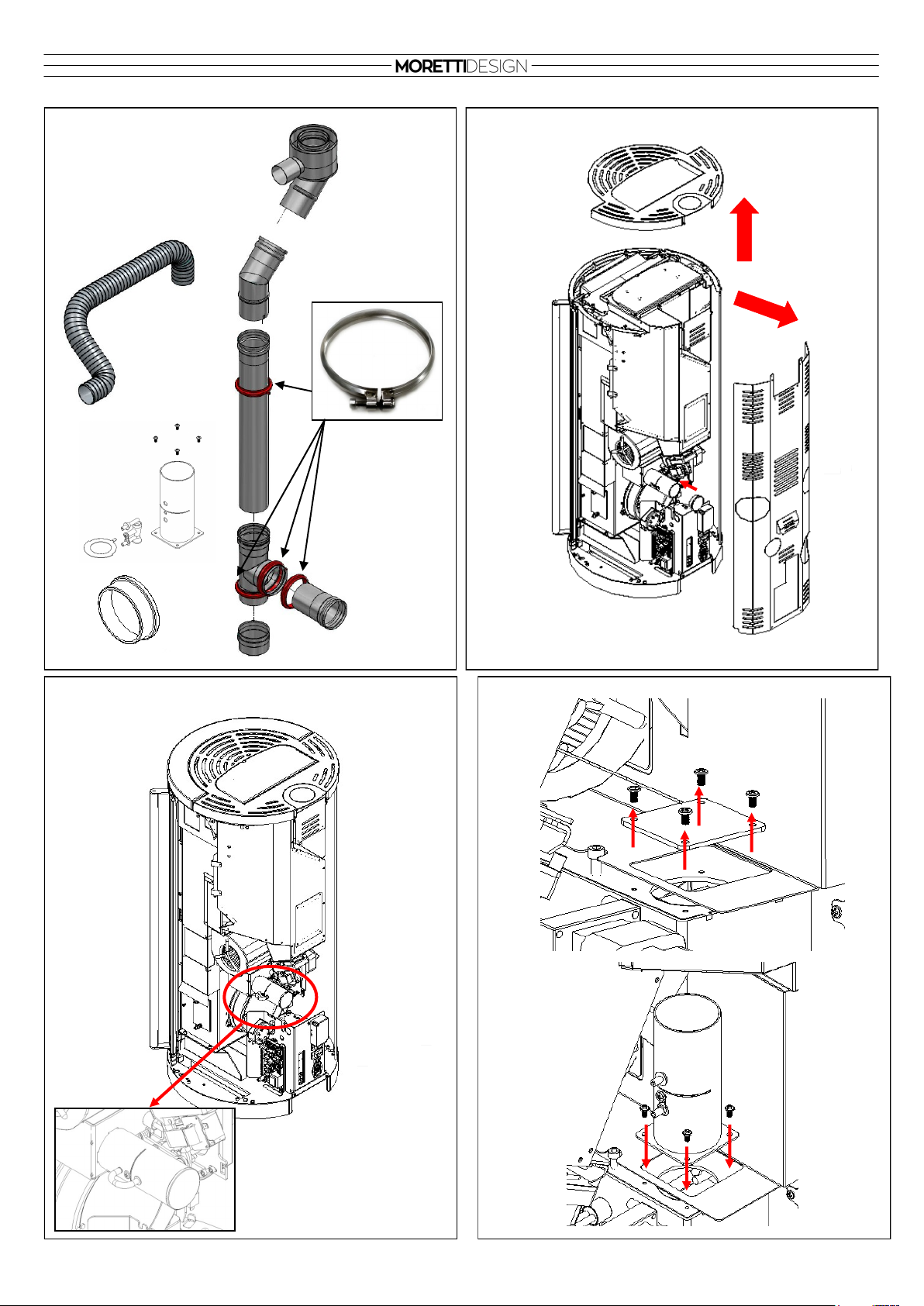 MORETTIDESIGN