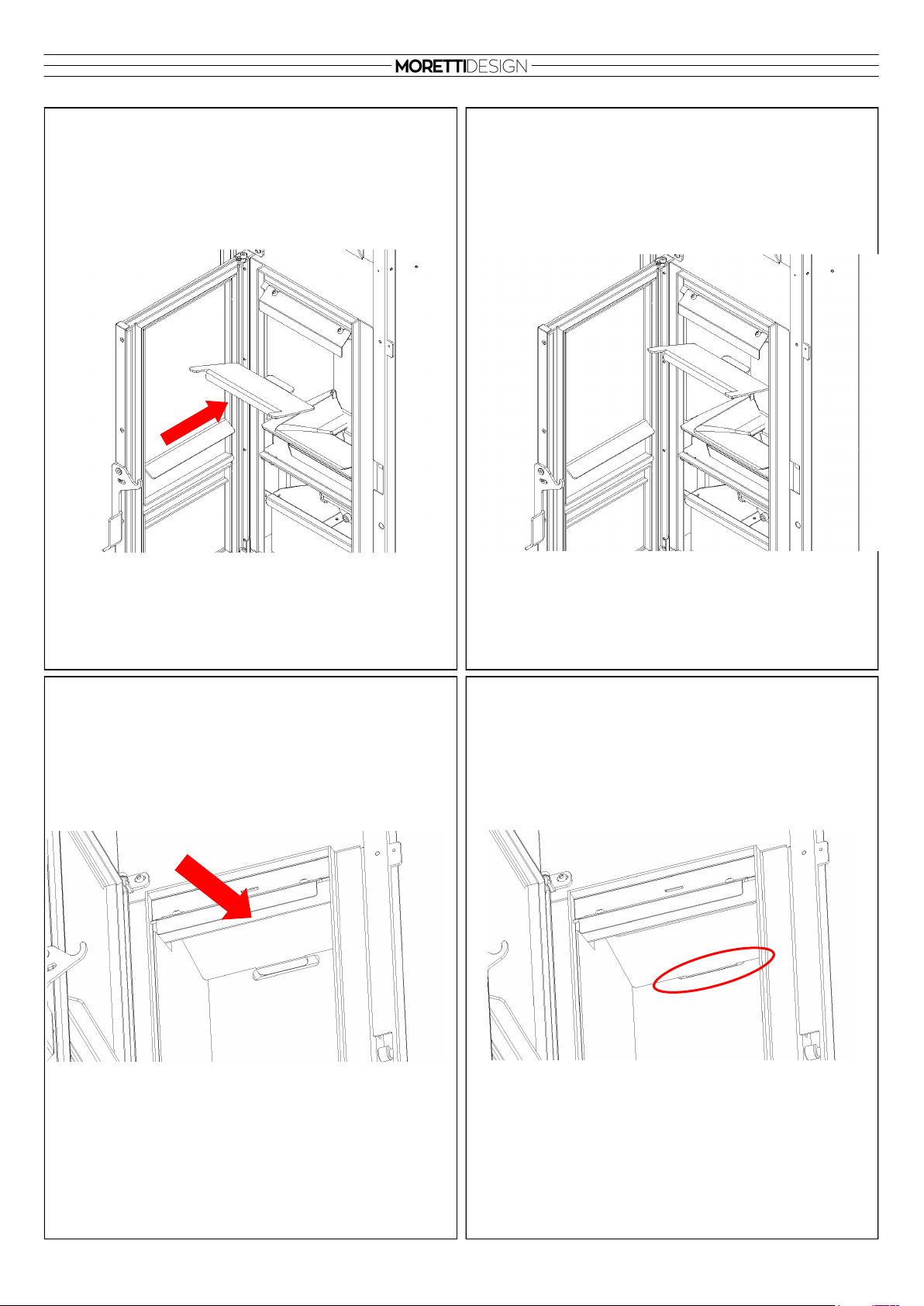 MORETTIDESIGN