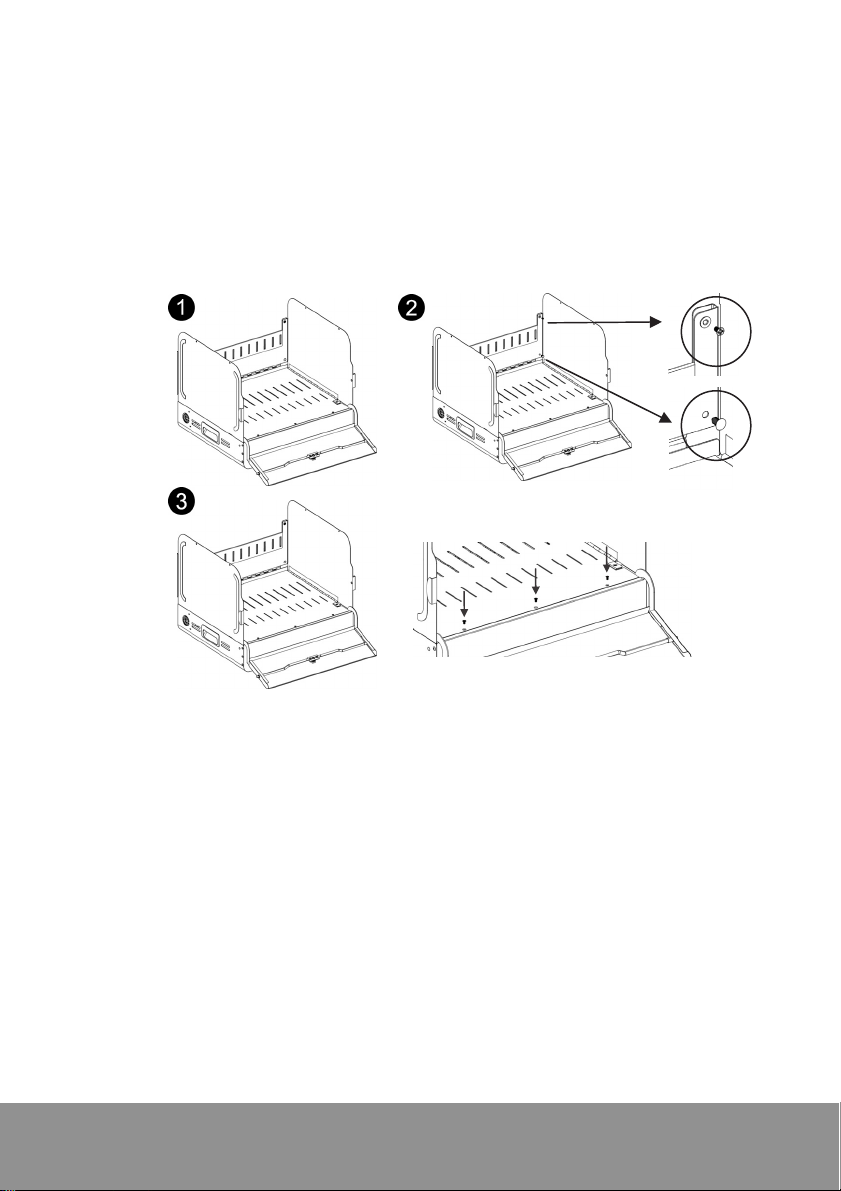 1

2

3