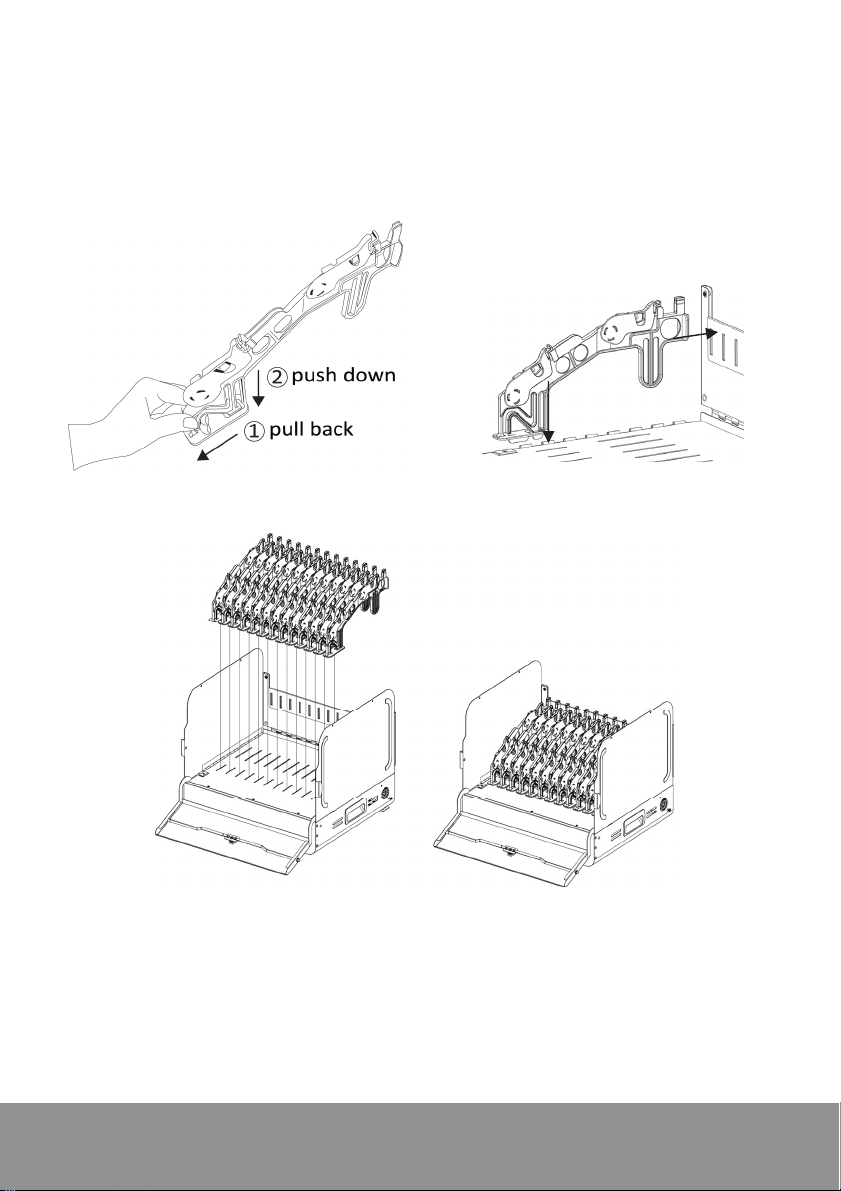 ② push down
① pull back