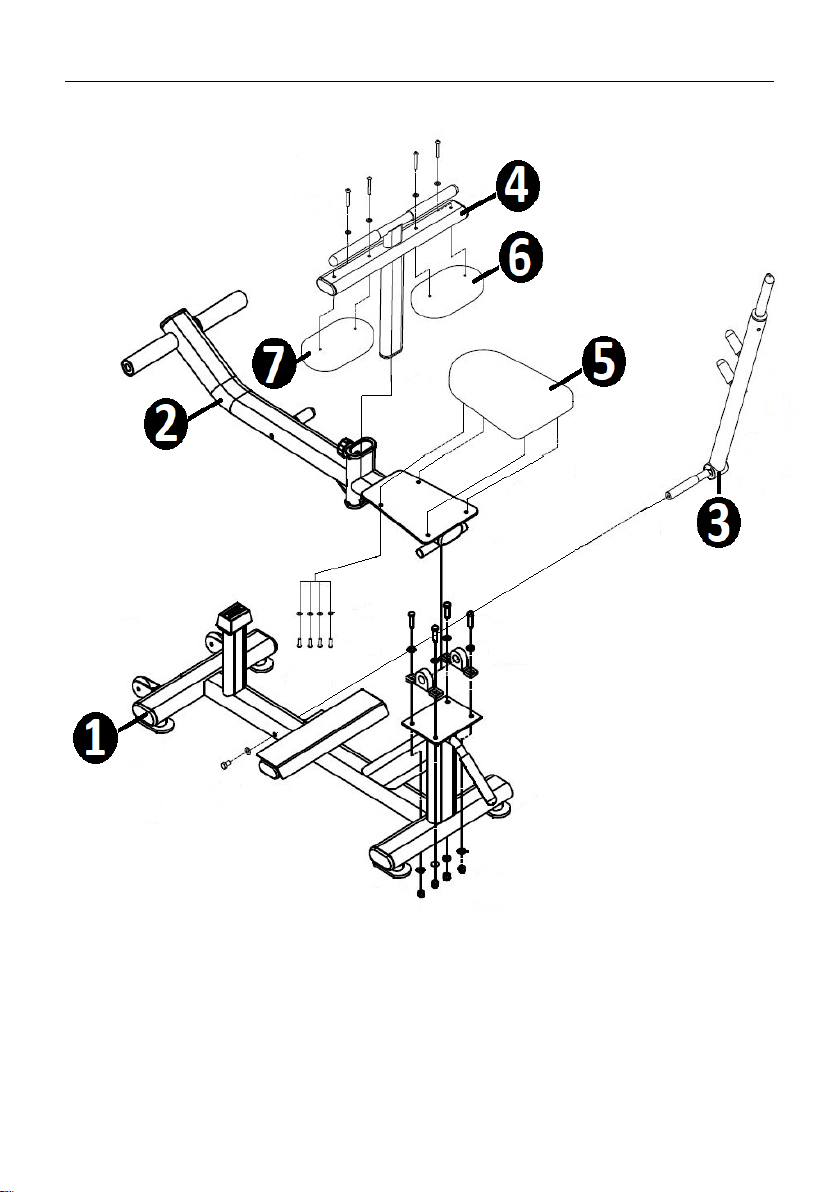 4
6
7
5
2
3
1