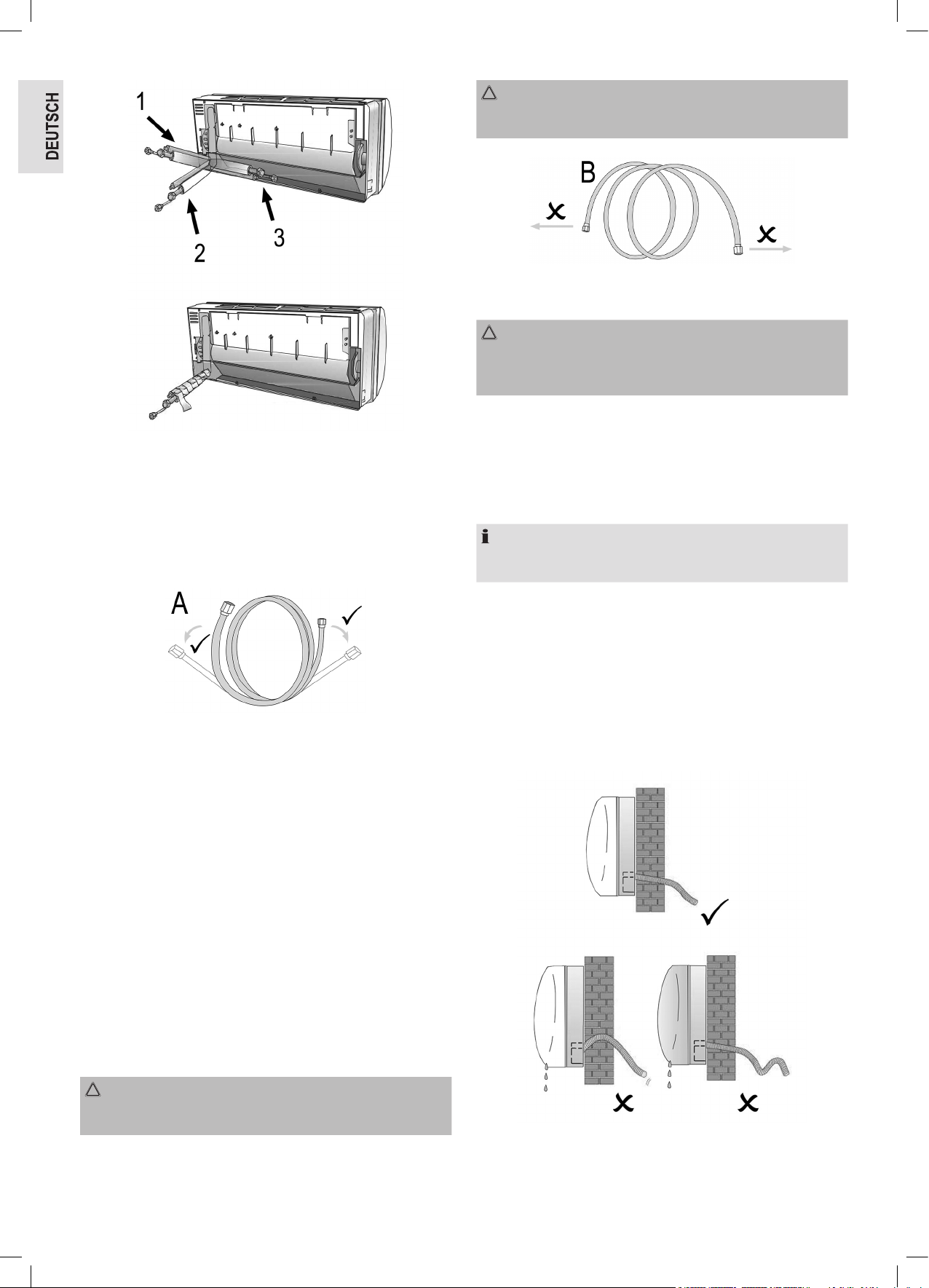 DEUTSCH

1

2

3

A

B