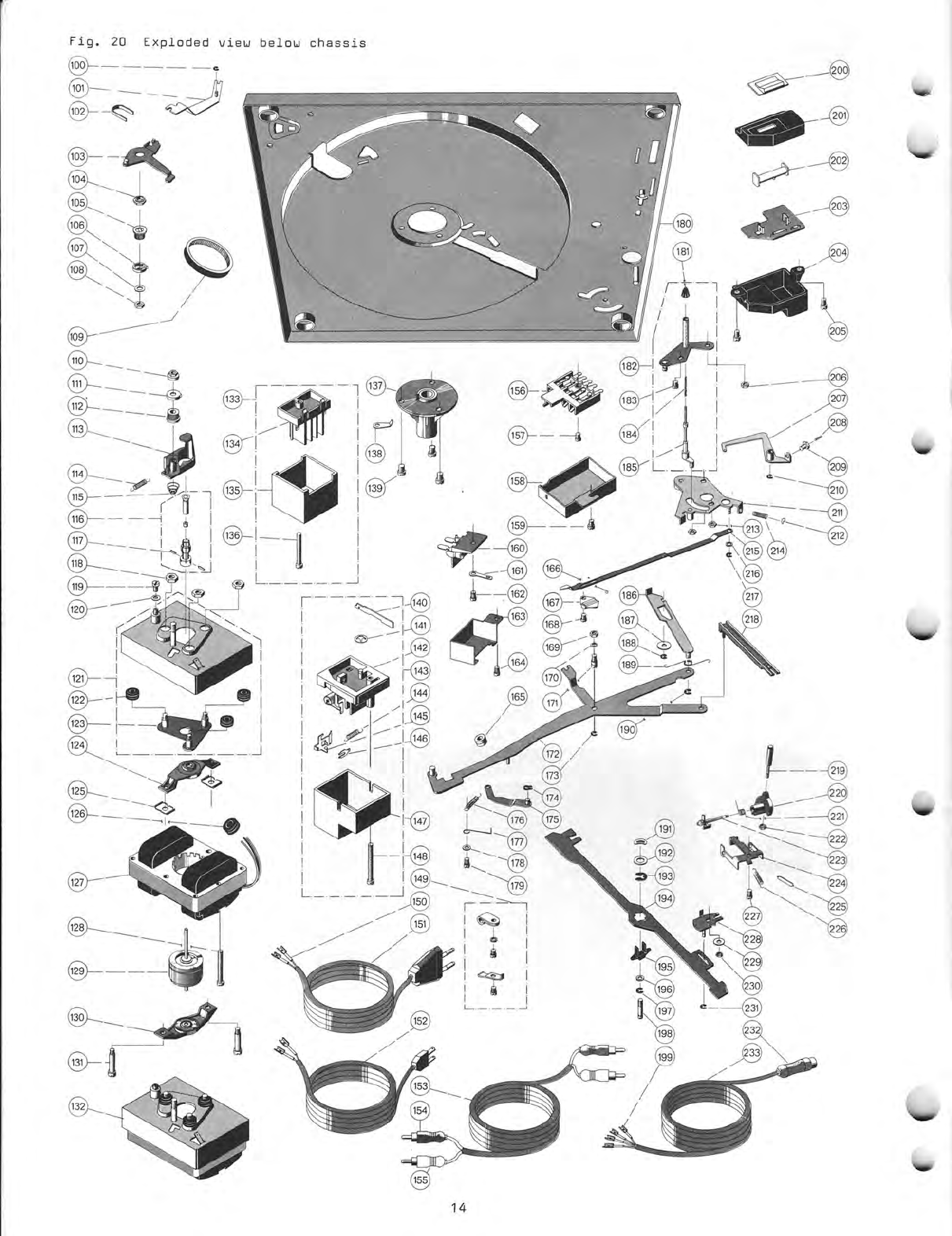 Fig. 20 Exploded view below chassis

100
101
102
103
104
105
106
107
108
109
110
111
112
113
114
115
116
117
118
119
120
121
122
123
124
125
126
127
128
129
130
131
132
133
134
135
136
137
138
139
140
141
142
143
144
145
146
147
148
149
150
151
152
153
154
155
156
157
158
159
160
161
162
163
164
165
166
167
168
169
170
171
172
173
174
175
176
177
178
179
180
181
182
183
184
185
186
187
188
189
190
191
192
193
194
195
196
197
198
199
200
201
202
203
204
205
206
207
208
209
210
211
212
213
214
215
216
217
218
219
220
221
222
223
224
225
226
227
228
229
230
231
232
233

14