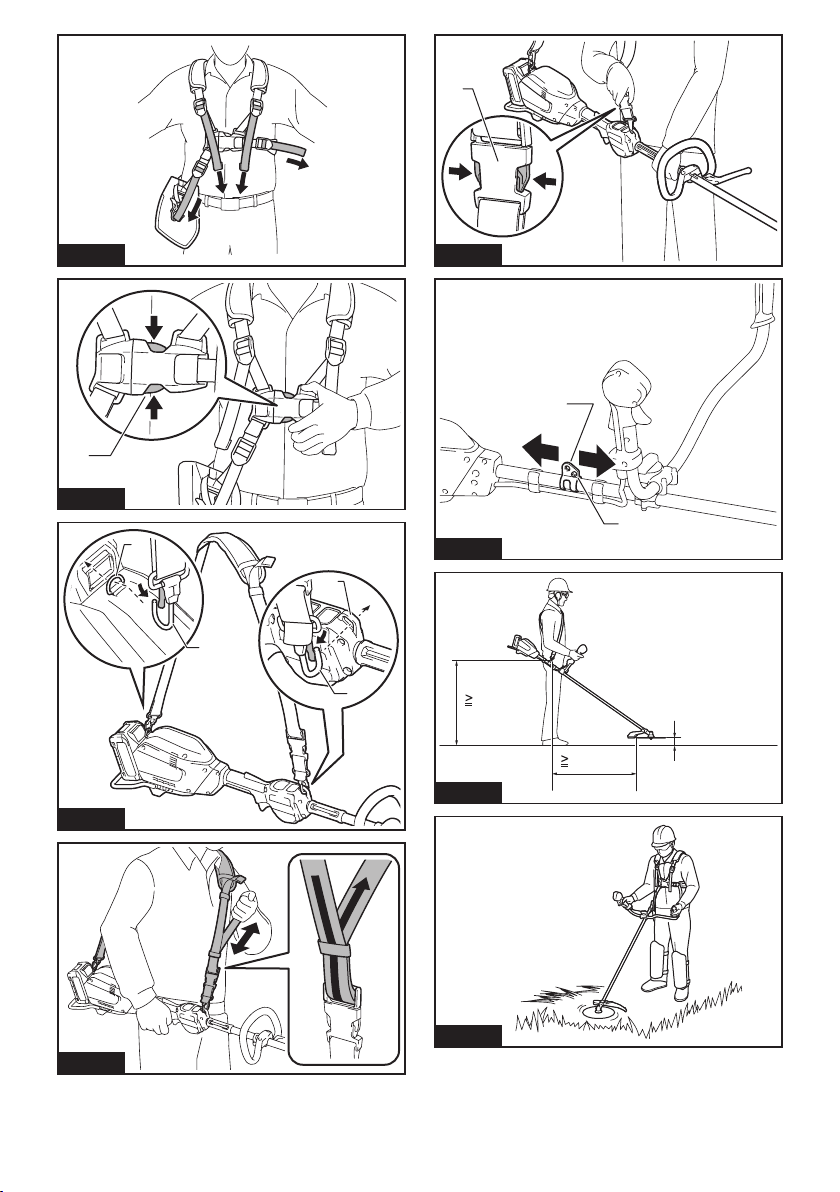 ≧

≧