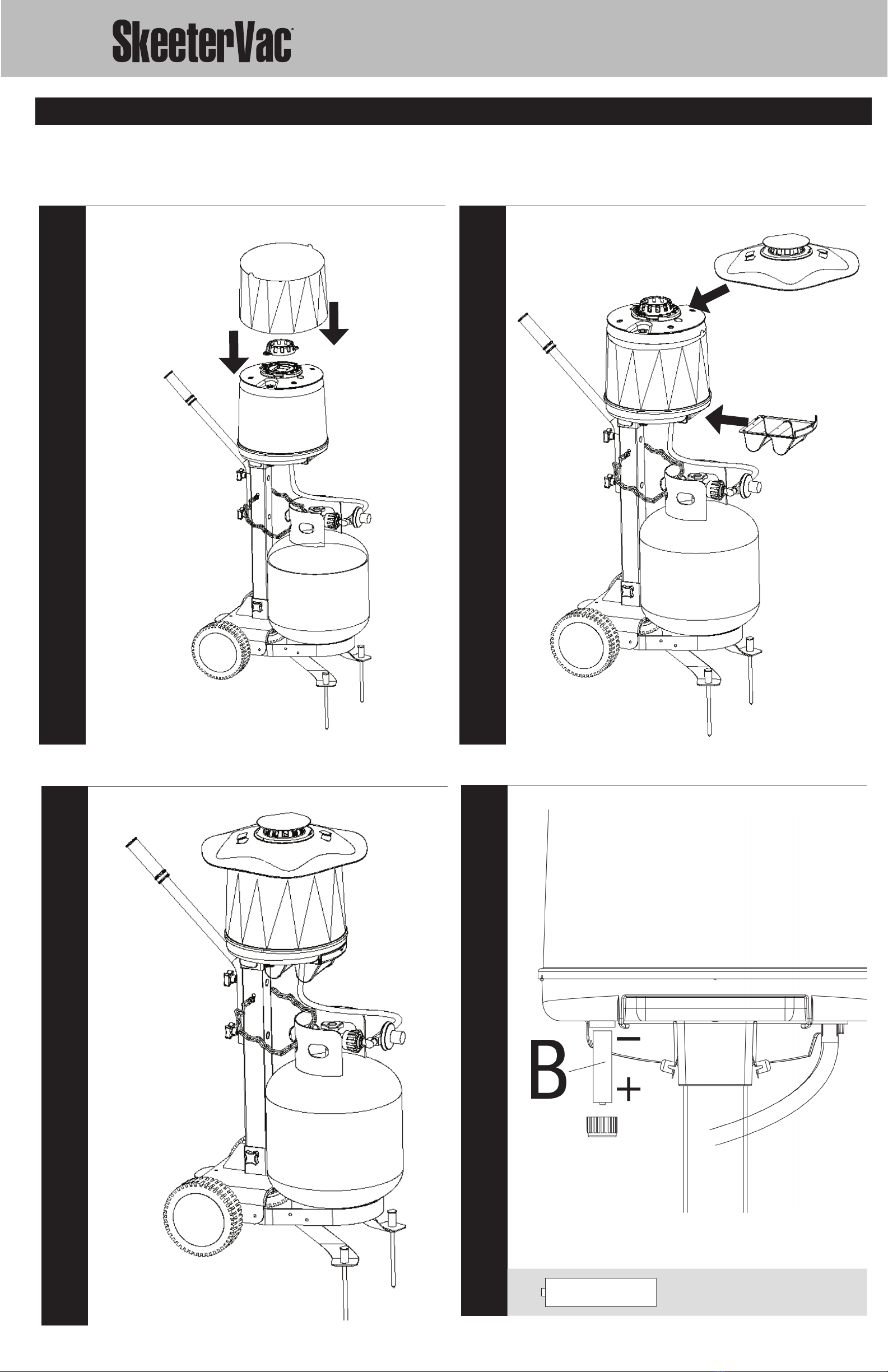 SkeeterVac

B
−
+