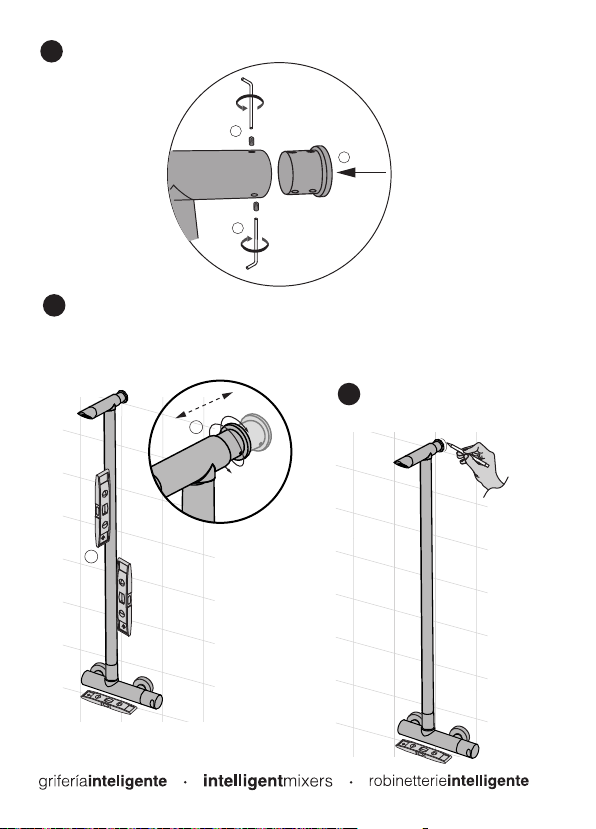 griferíainteligente · intelligentmixers · robinetterieintelligente