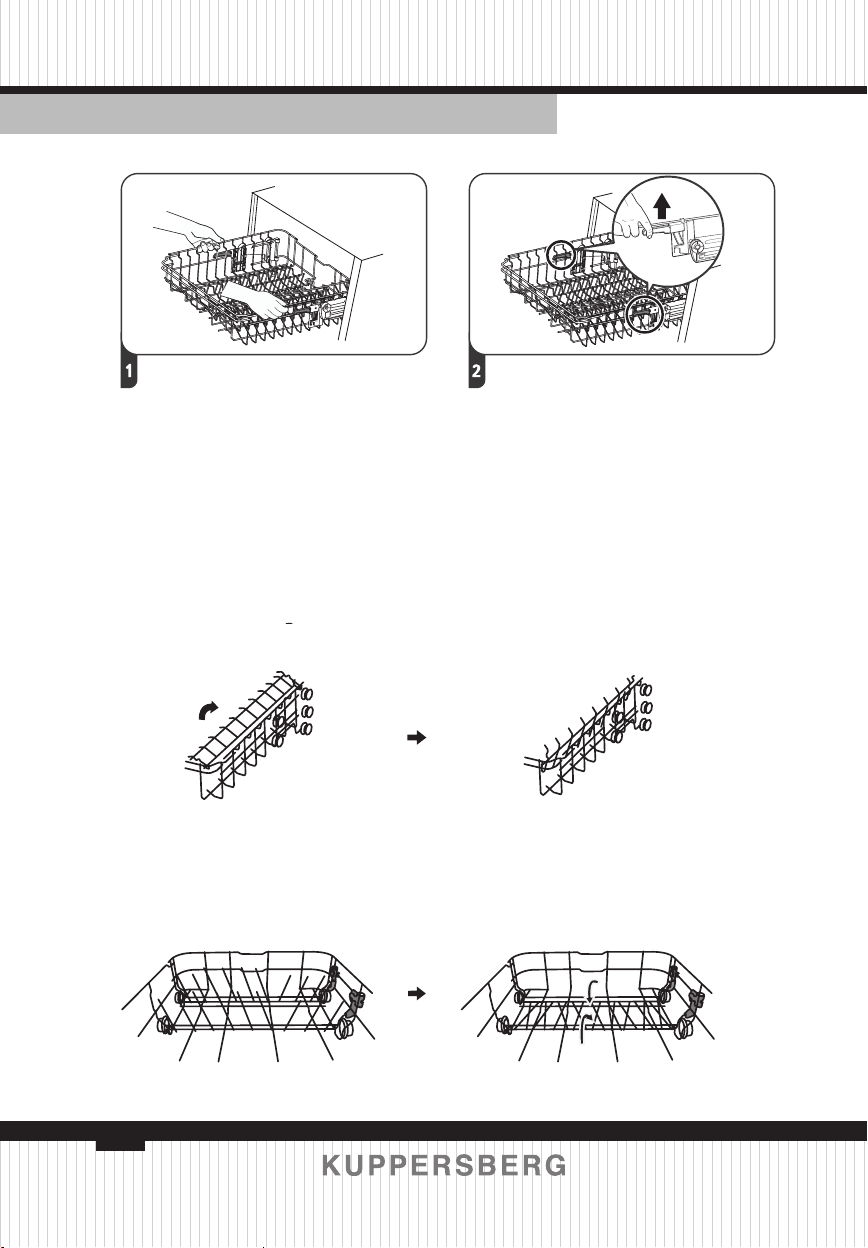 1

2

KUPPERSBERG