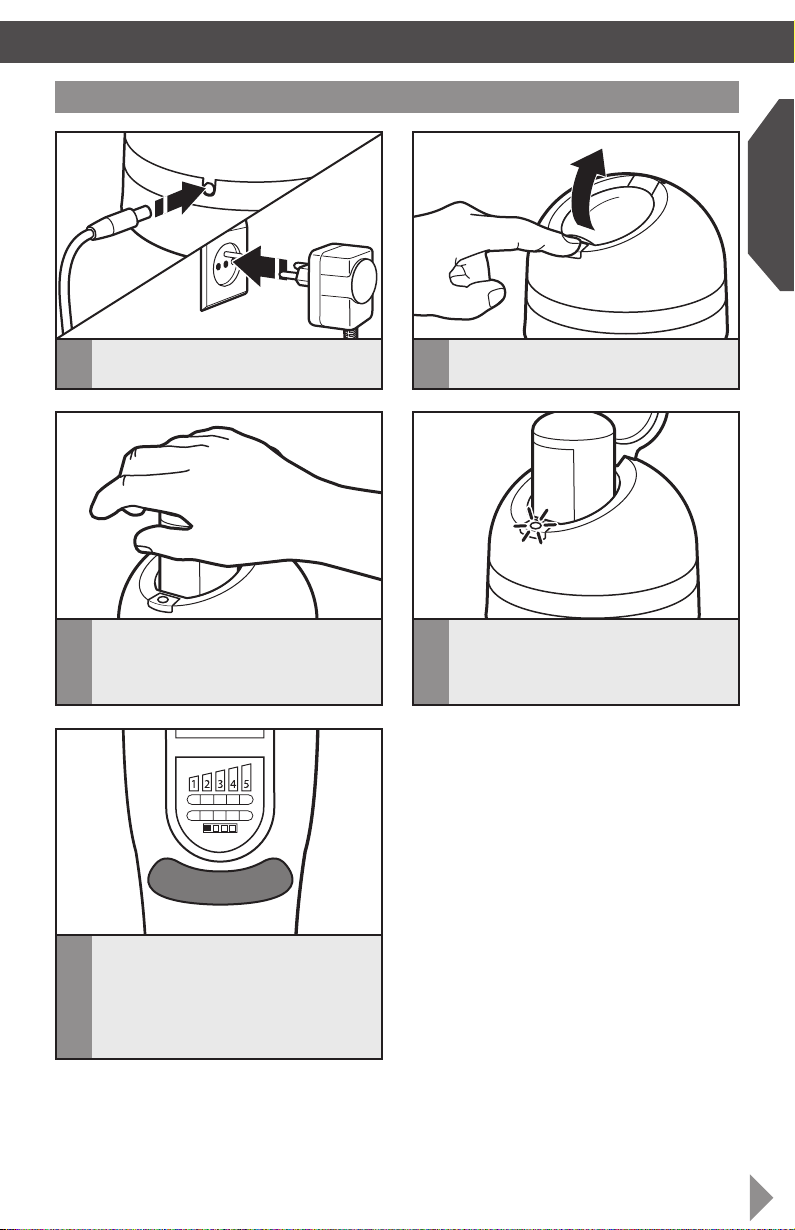 1 2 3 4 5