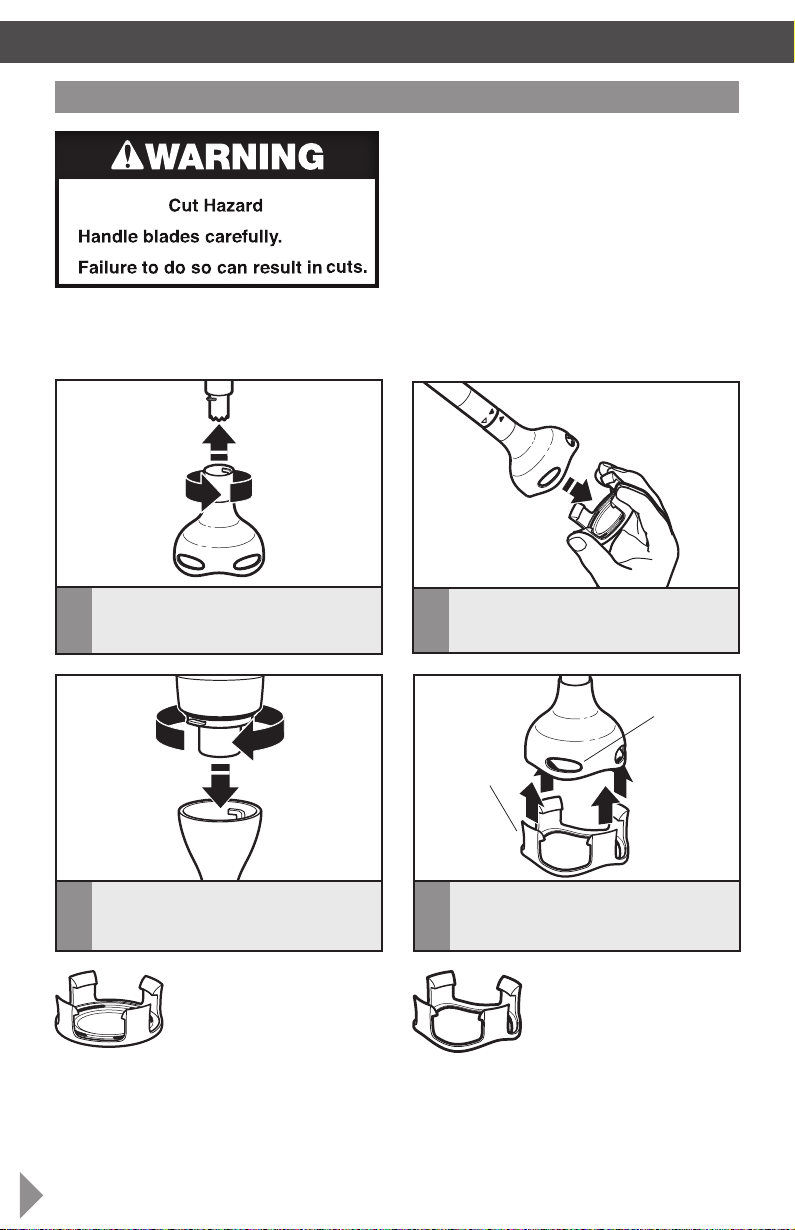 WARNING

Cut Hazard

Handle blades carefully.

Failure to do so can result in cuts.